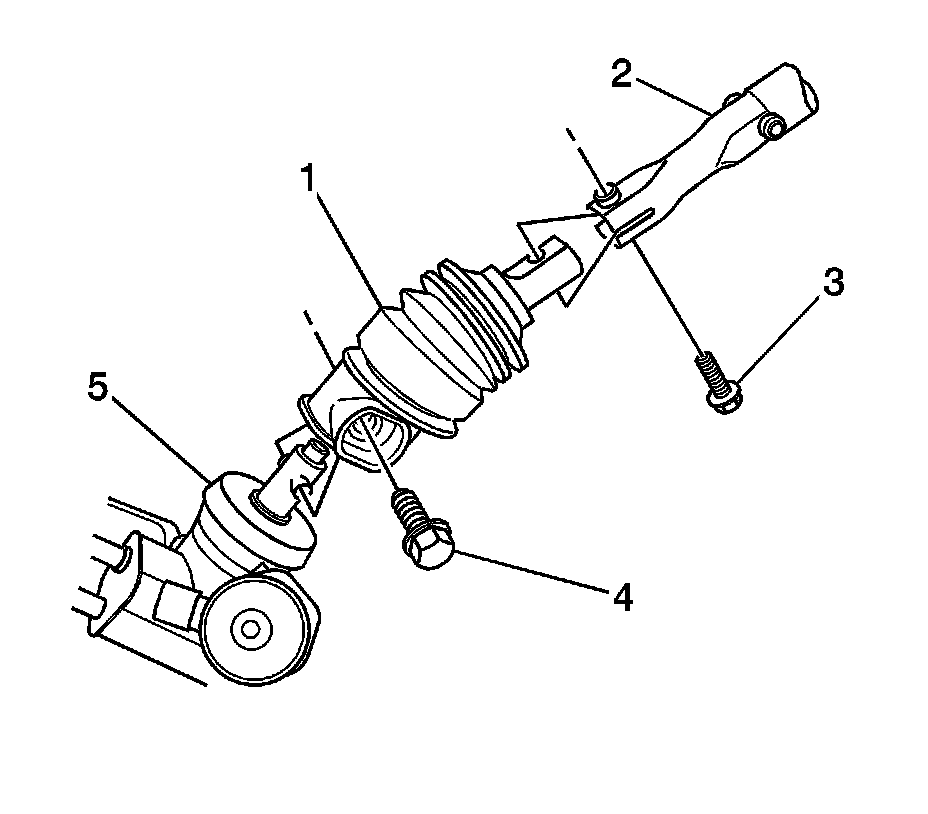 2
1
3
5
4