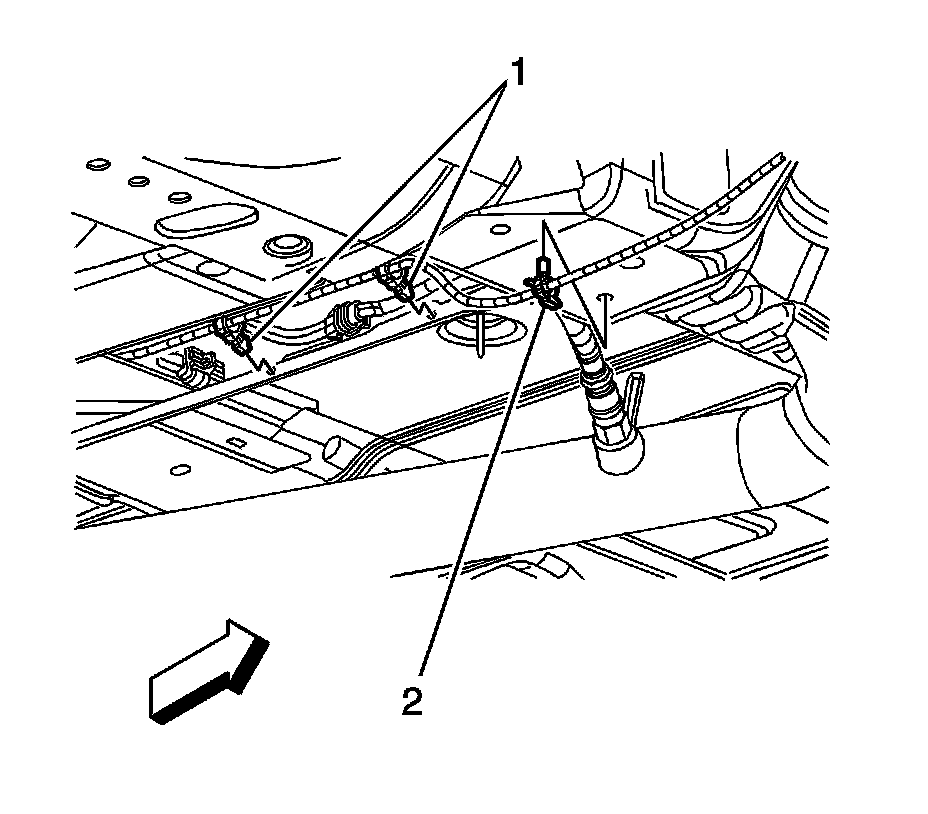 1

2