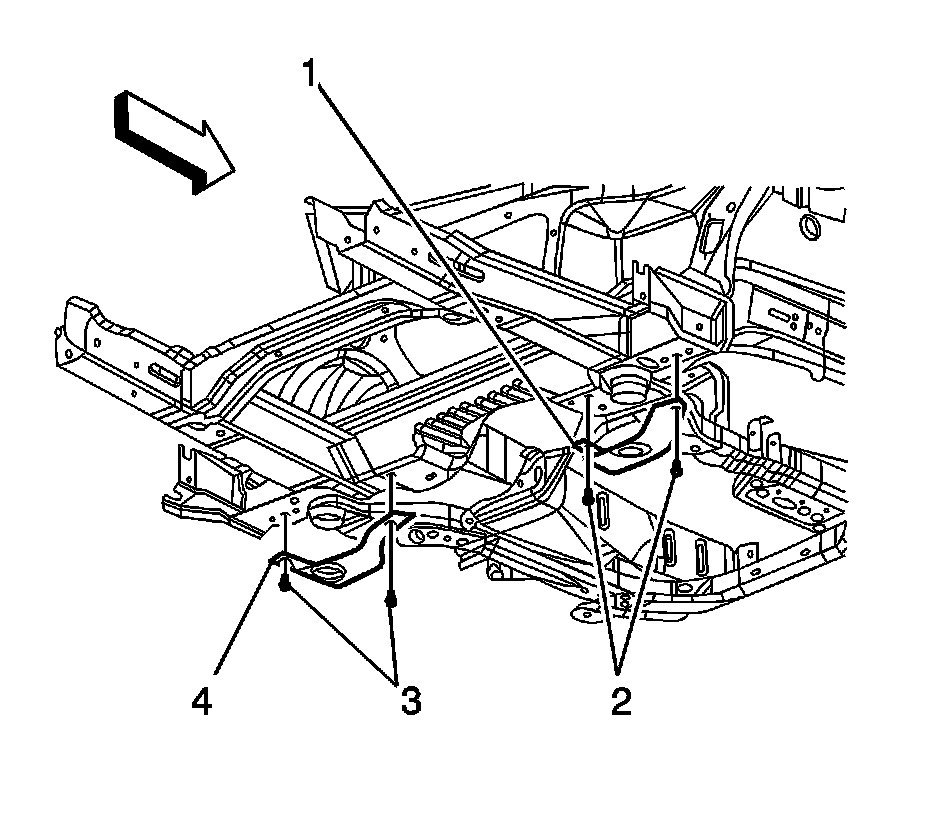 1
4
3
2