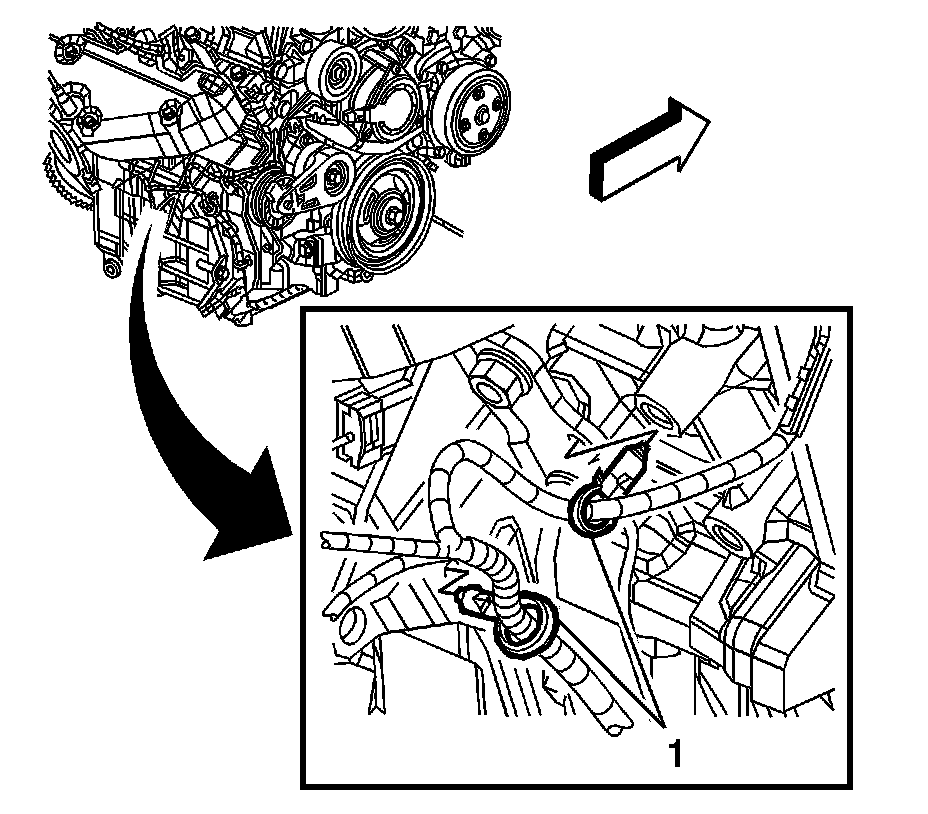 1