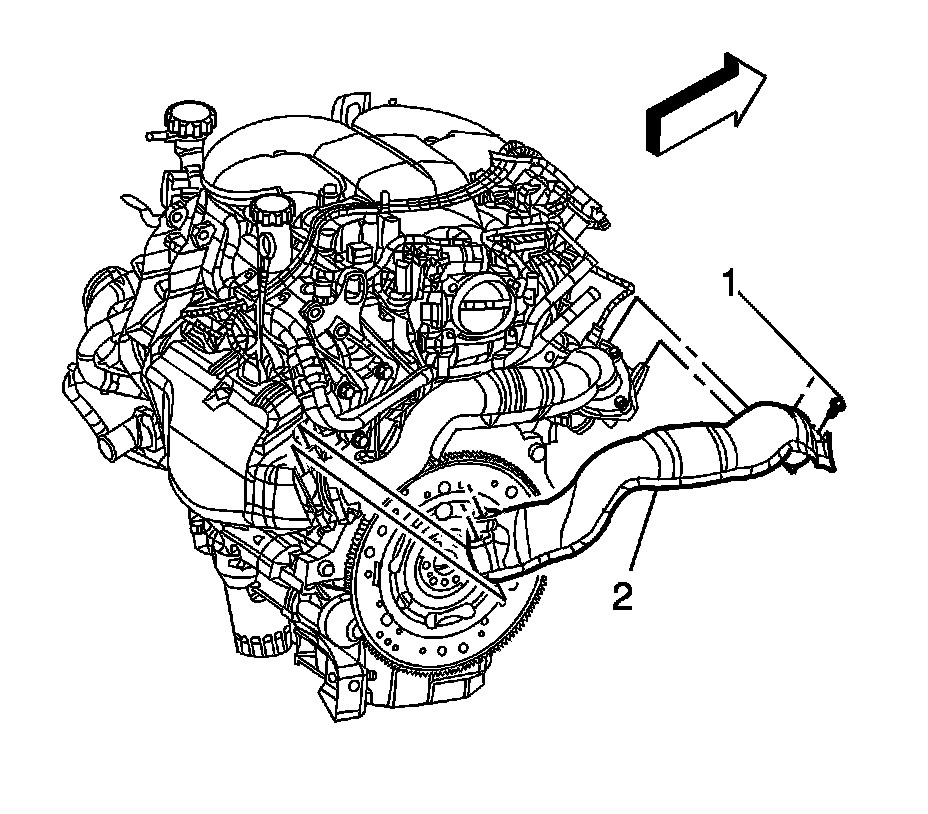 1

2