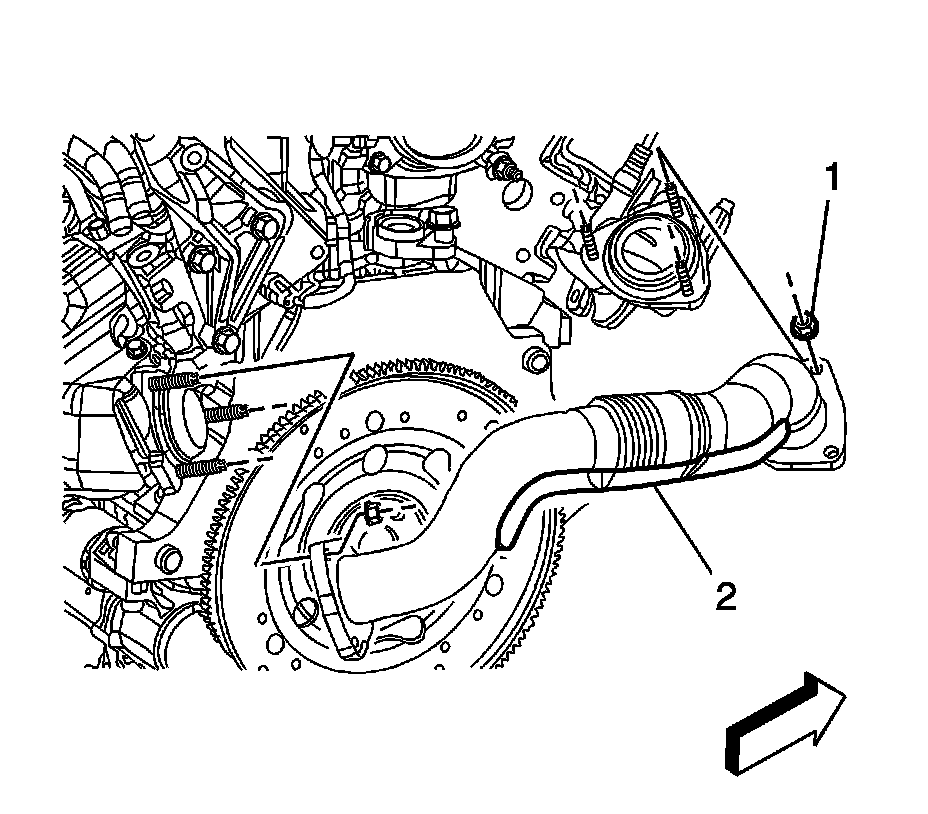 1
2