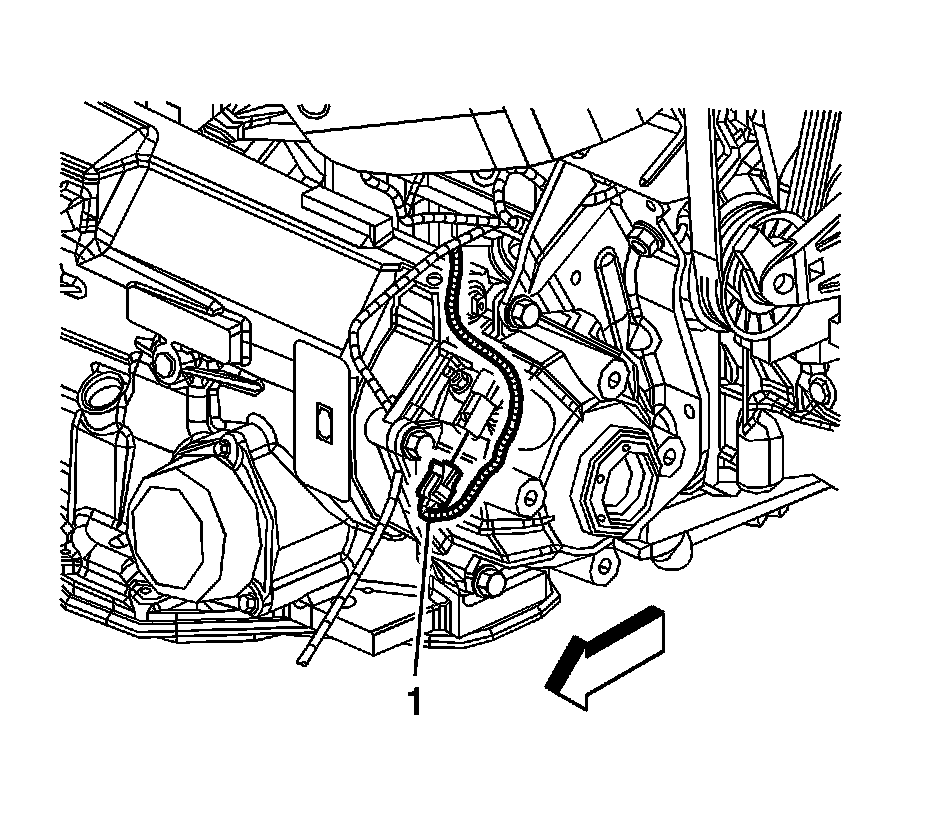 1