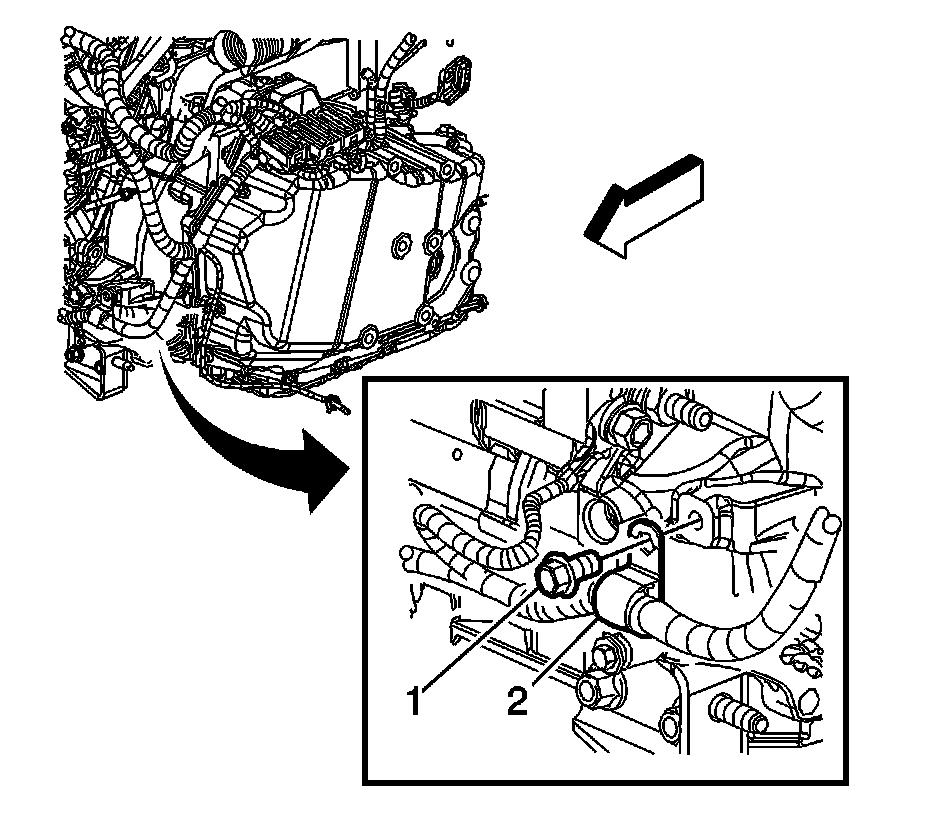 1
2