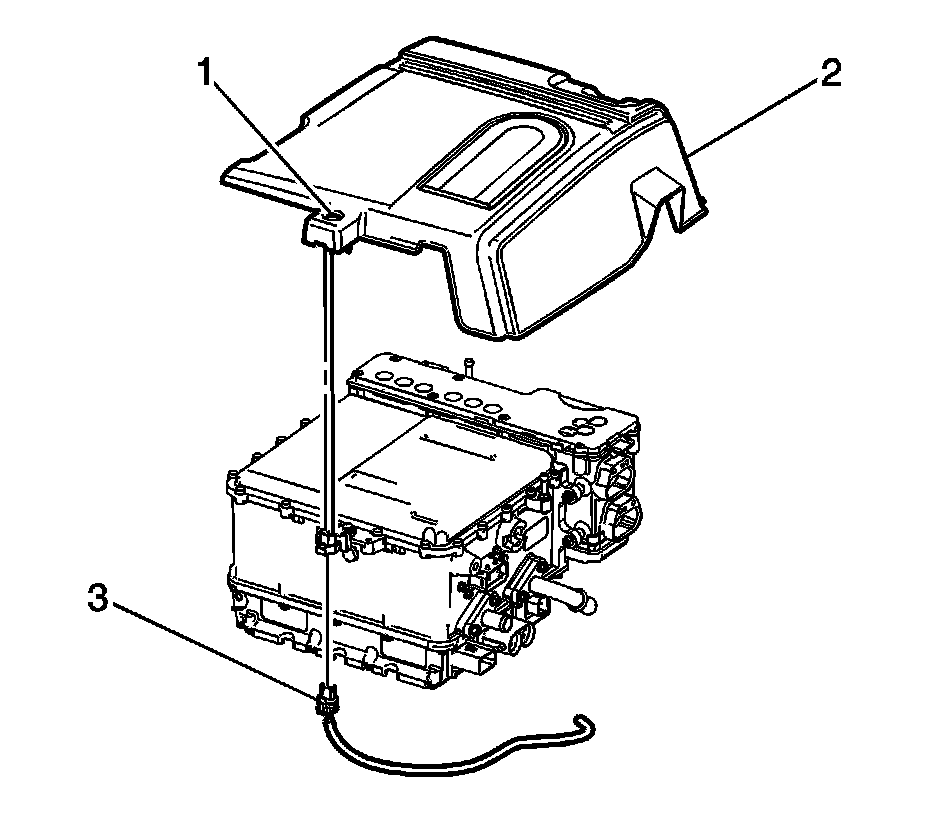 1
2
3