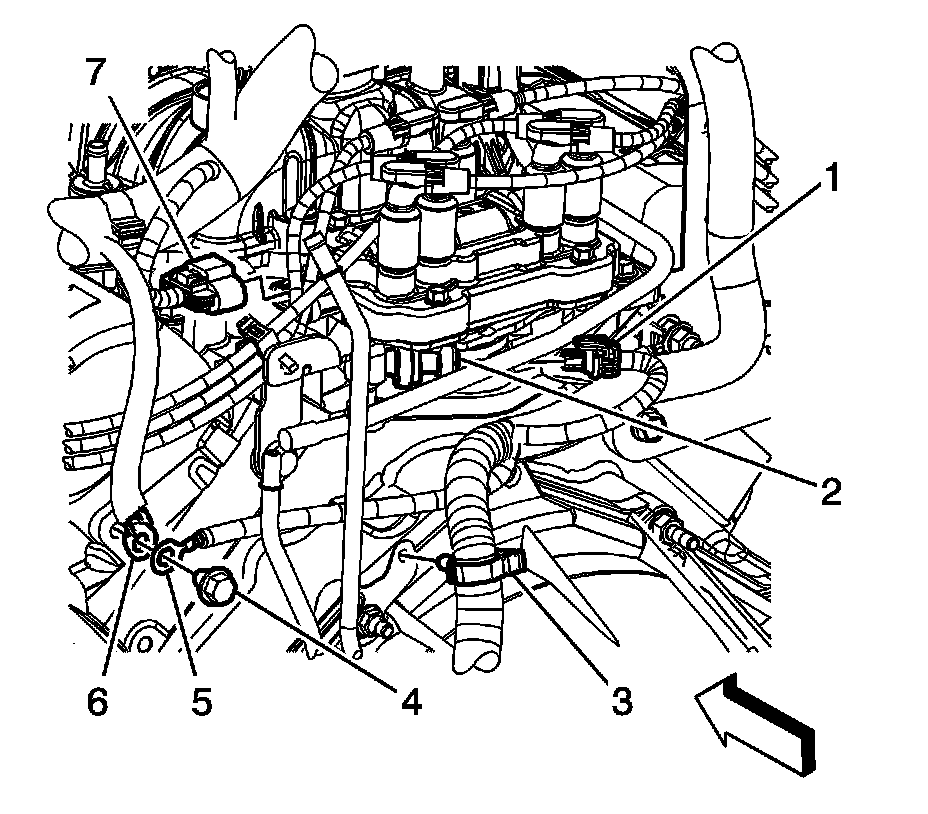 7
1
2
6
5
4
3