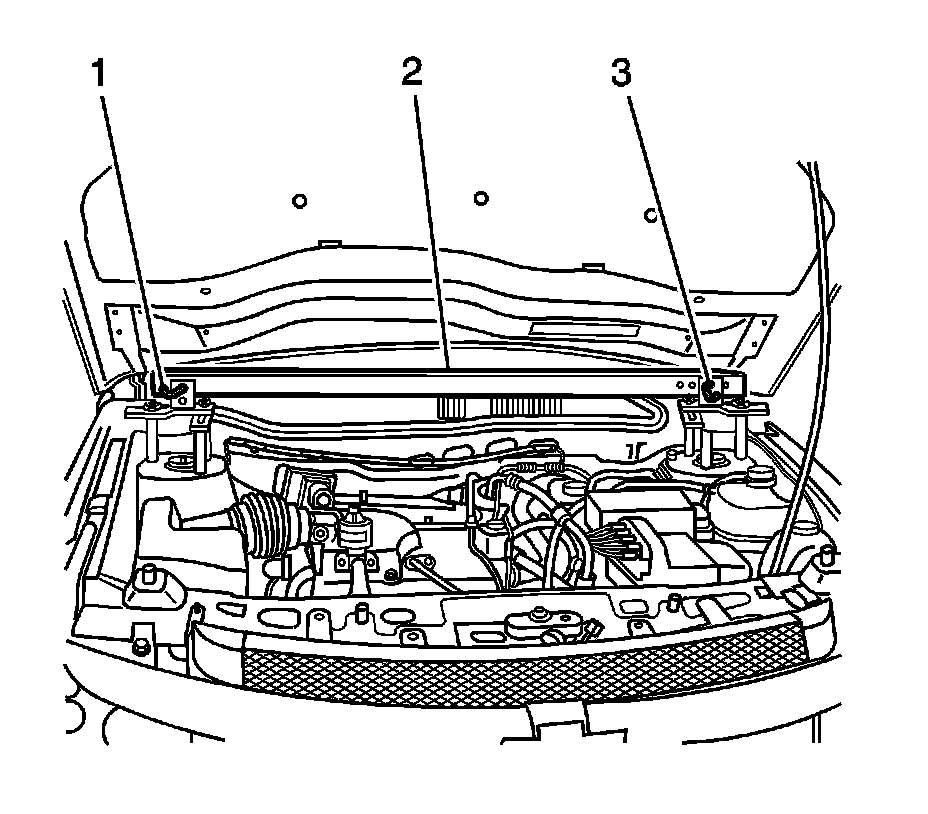 1
2
3