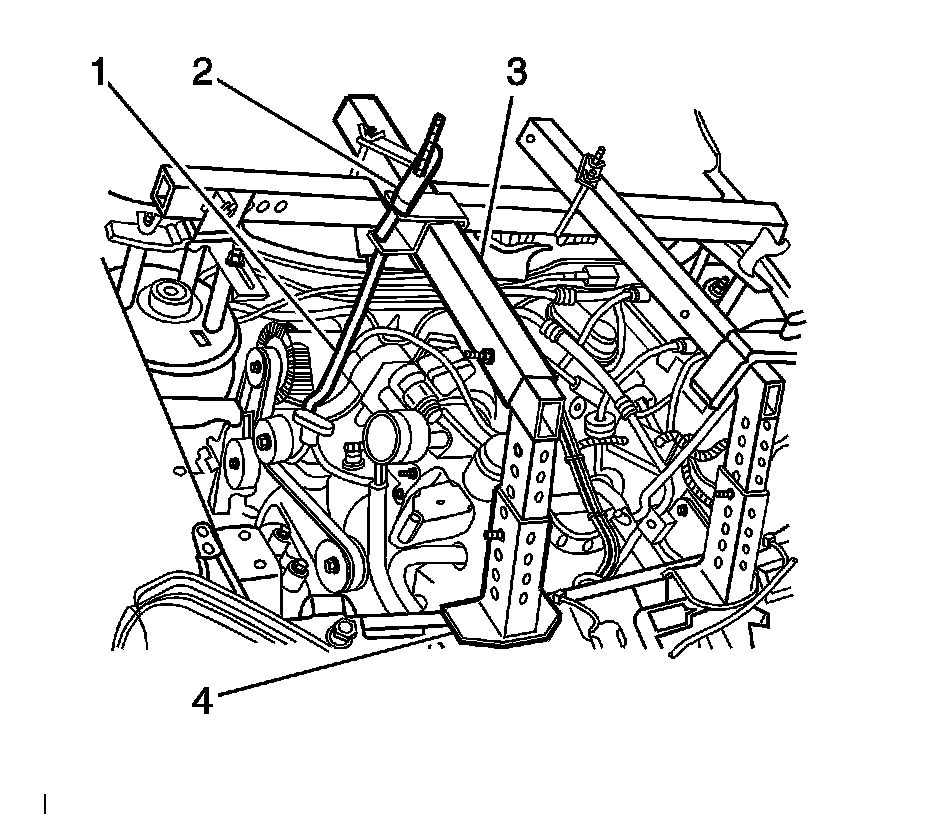 1
2
3
4