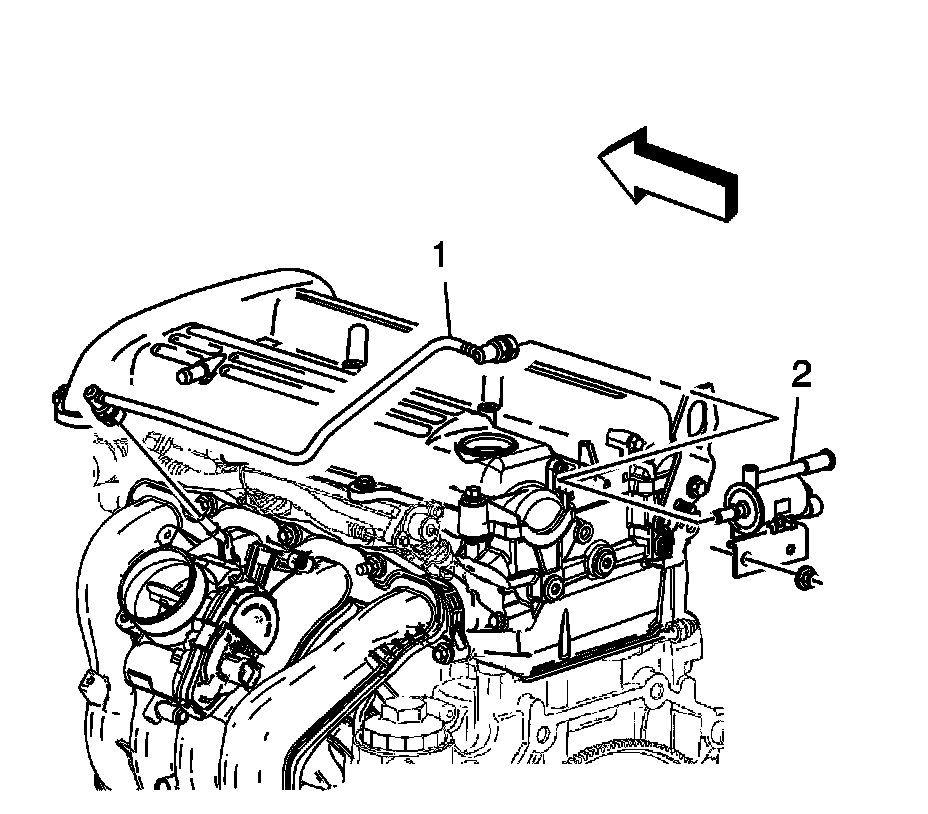 1

2