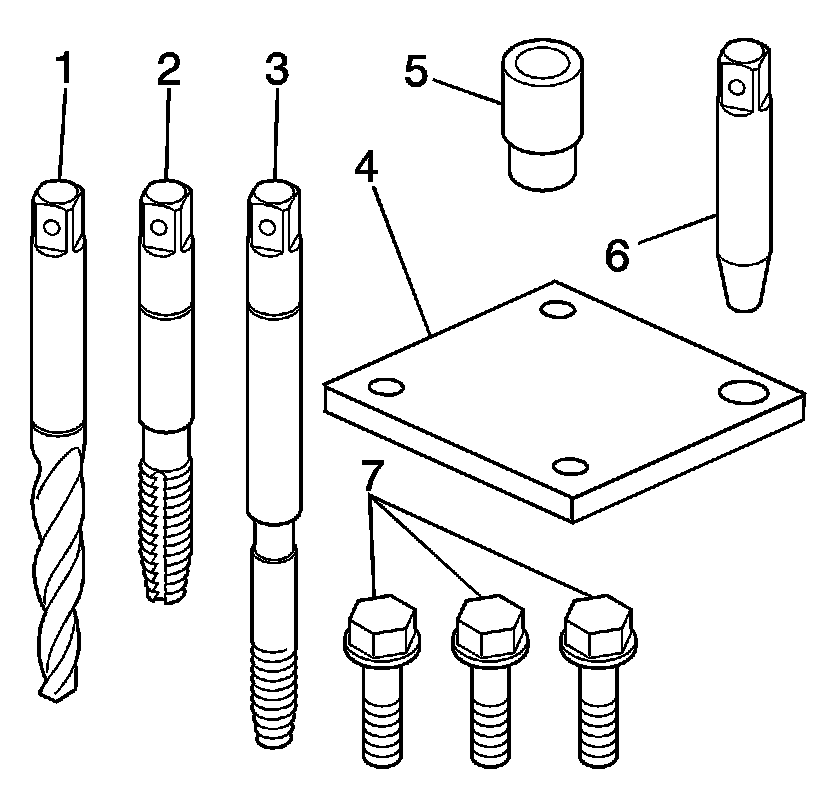 1
2
3
5
4
6
7