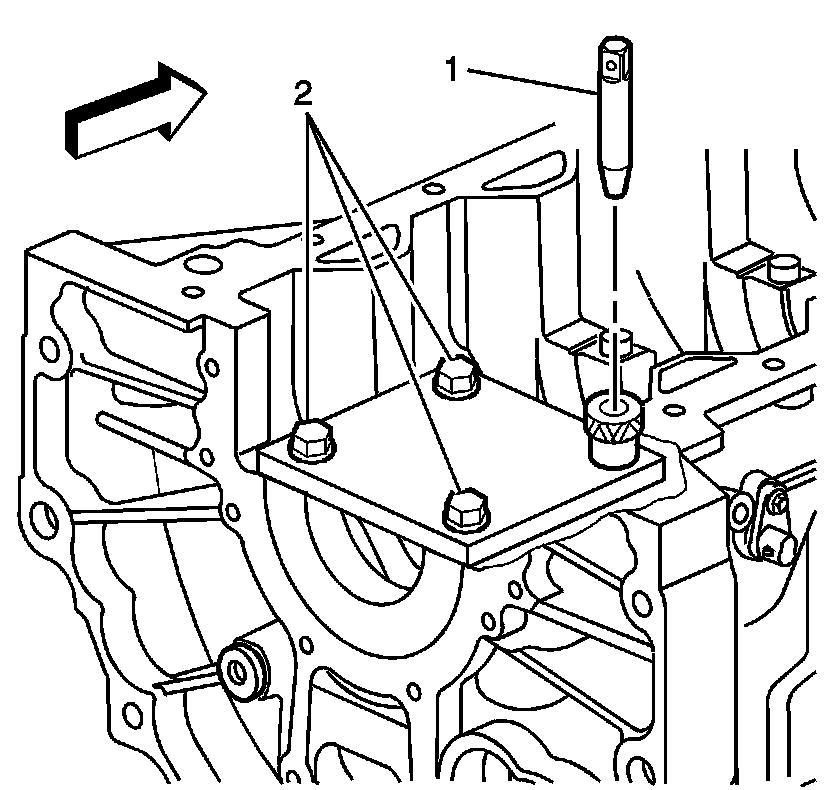 2
1