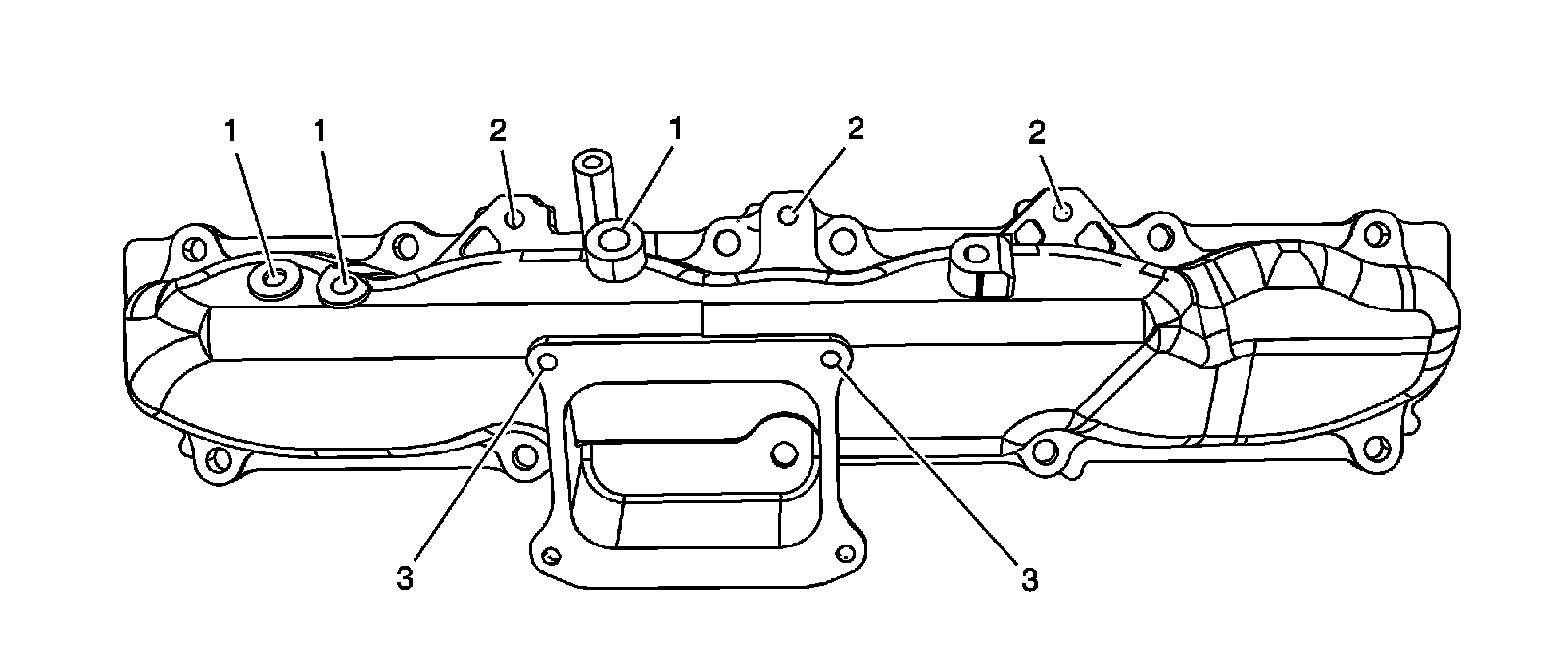 1 1 2 1 2 2

3 3