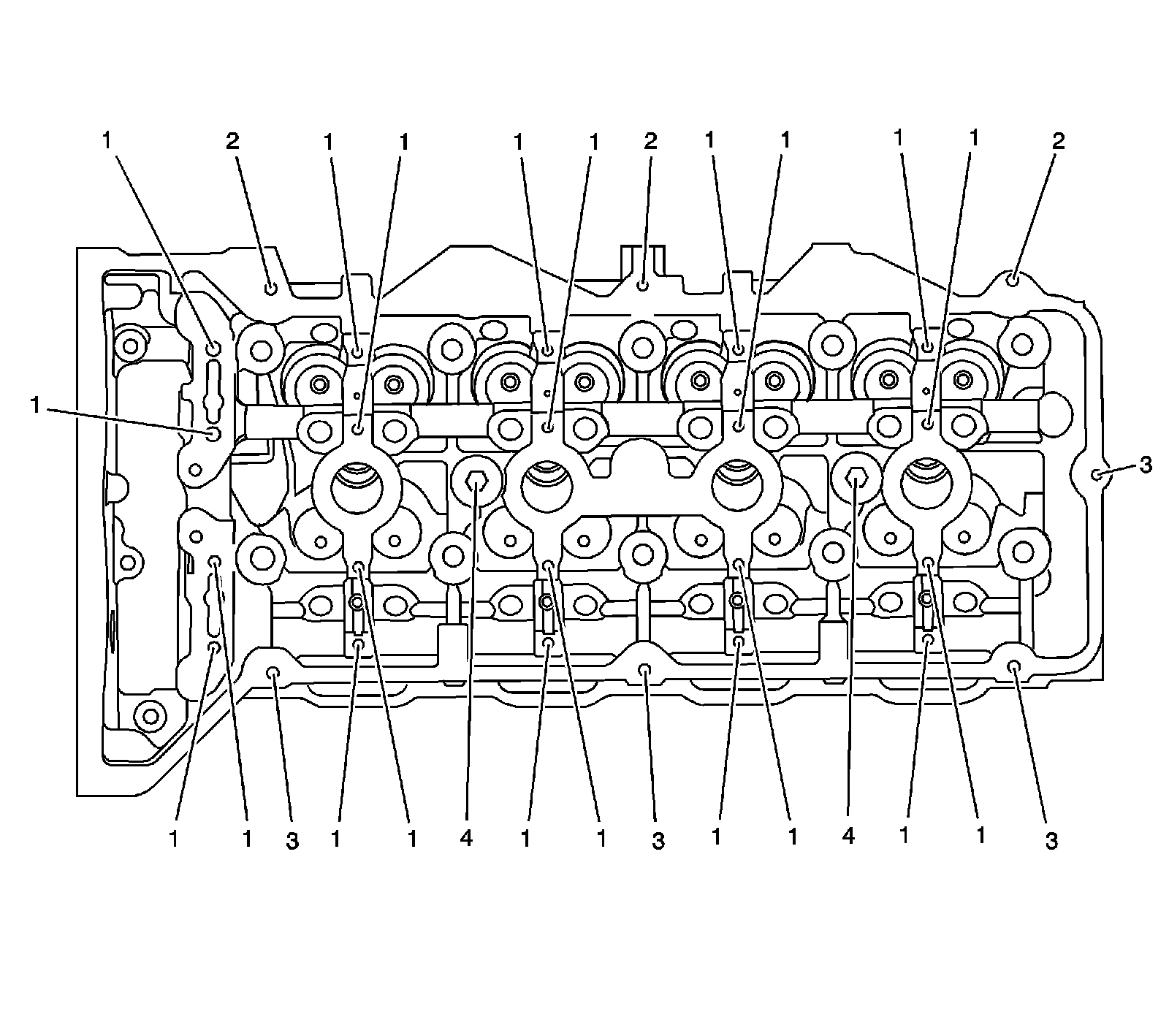 1 2 1 1 1 1 2 1 1 1 1 2

1

3

1 1 3 1 1 4 1 1 3 1 1 4 1 1 3