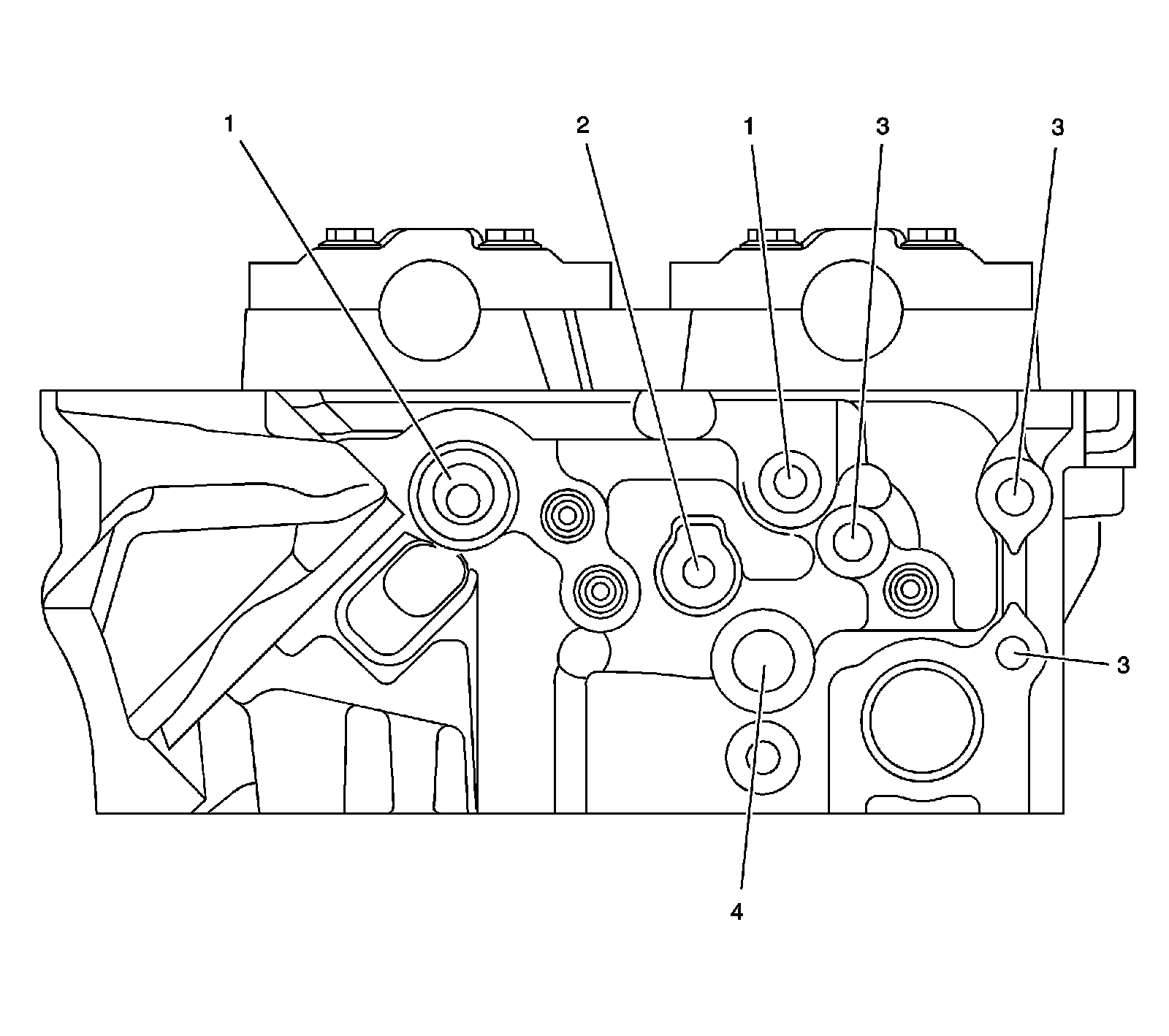 1
2
1
3
3
3
4