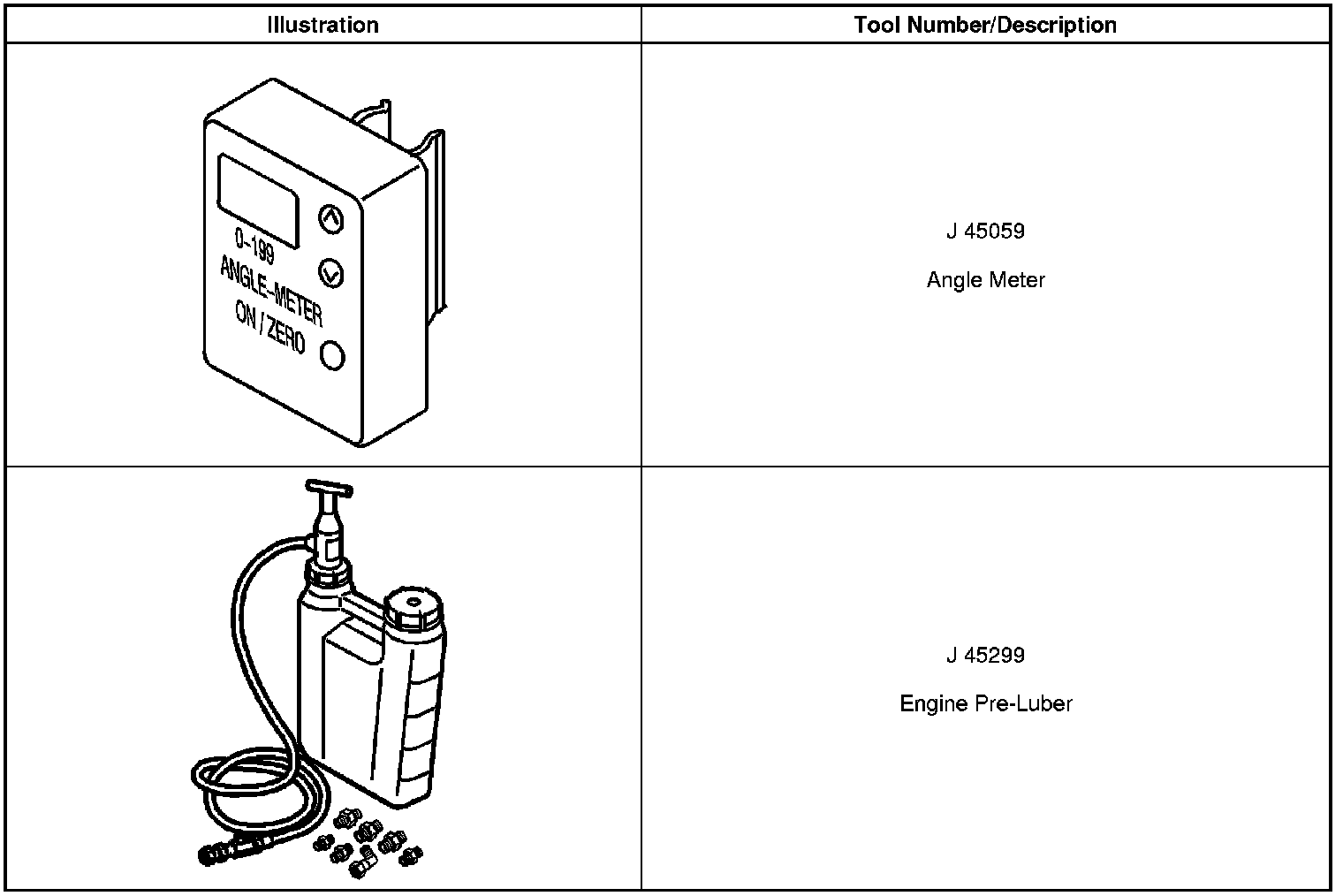 | Illustration | Tool Number/Description |
|---|---|
| 0-199 ANGLE-METER ON / ZERO | J 45059 Angle Meter |
| | J 45299 Engine Pre-Luber |