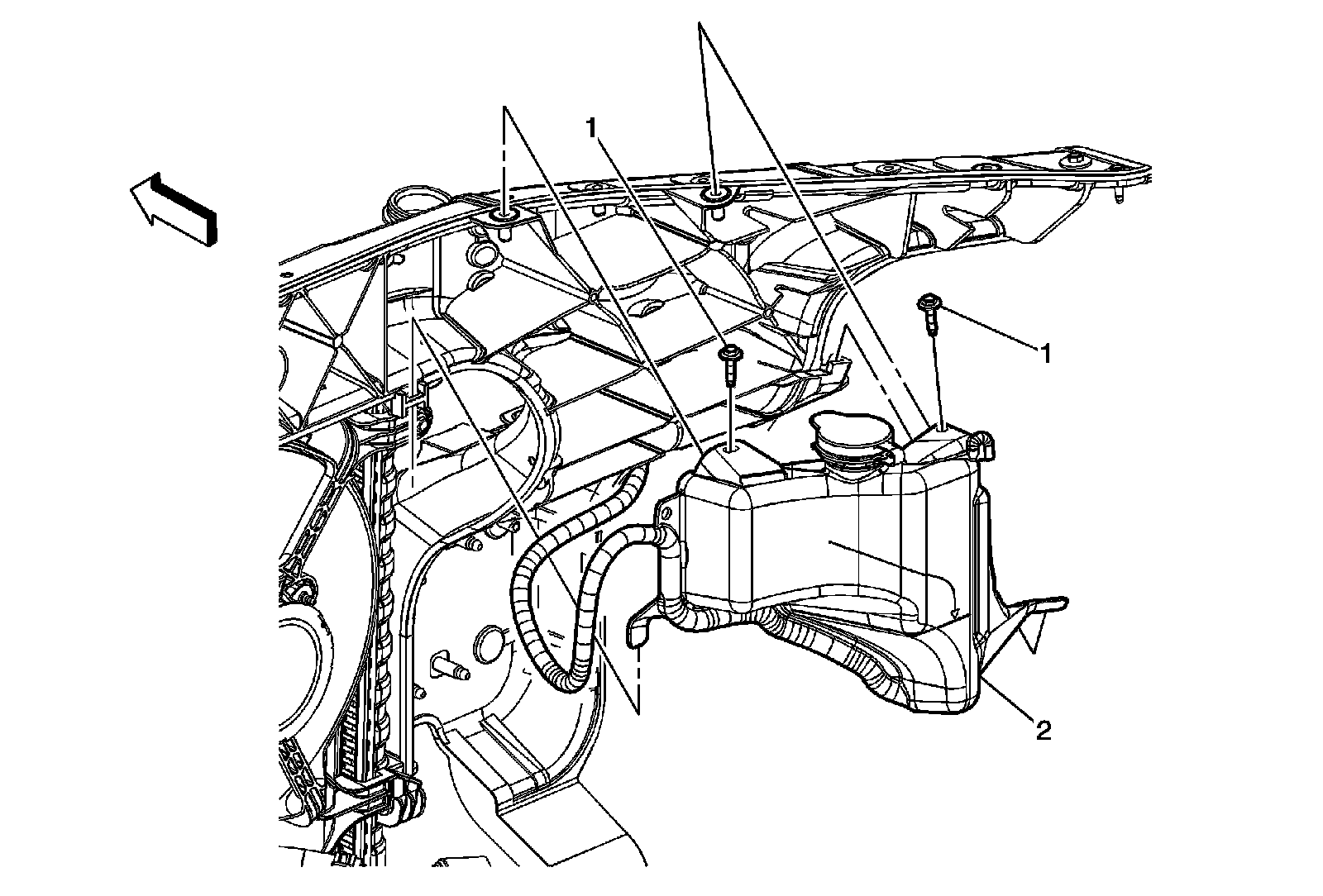 1
1
2