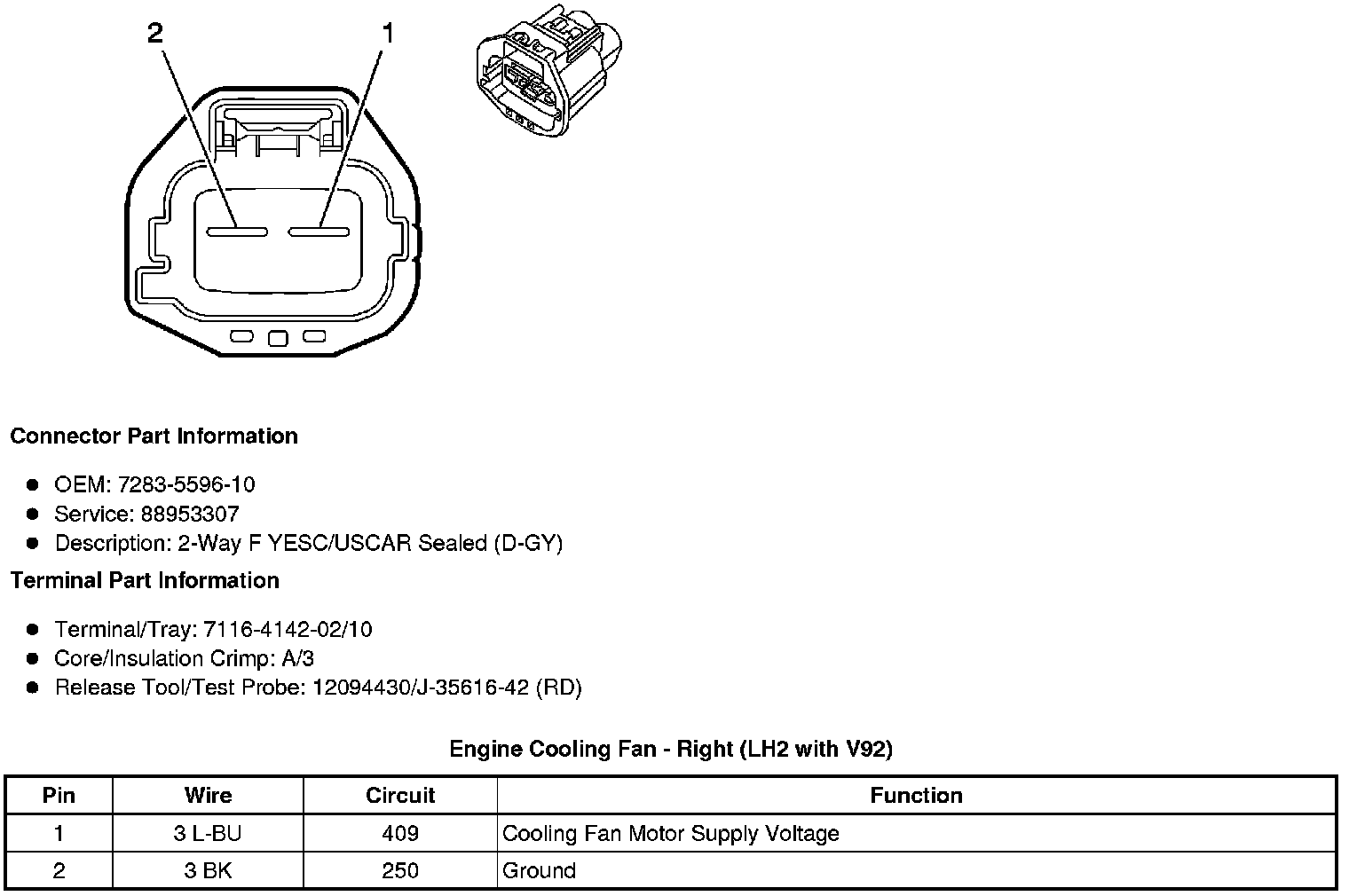 2
1

Connector Part Information

- OEM: 7283-5596-10
- Service: 88953307
- Description: 2-Way F YESC/USCAR Sealed (D-GY)

Terminal Part Information

- Terminal/Tray: 7116-4142-02/10
- Core/Insulation Crimp: A/3
- Release Tool/Test Probe: 12094430/J-35616-42 (RD)

Engine Cooling Fan - Right (LH2 with V92)

| Pin | Wire | Circuit | Function |
|---|---|---|---|
| 1 | 3 L-BU | 409 | Cooling Fan Motor Supply Voltage |
| 2 | 3 BK | 250 | Ground |