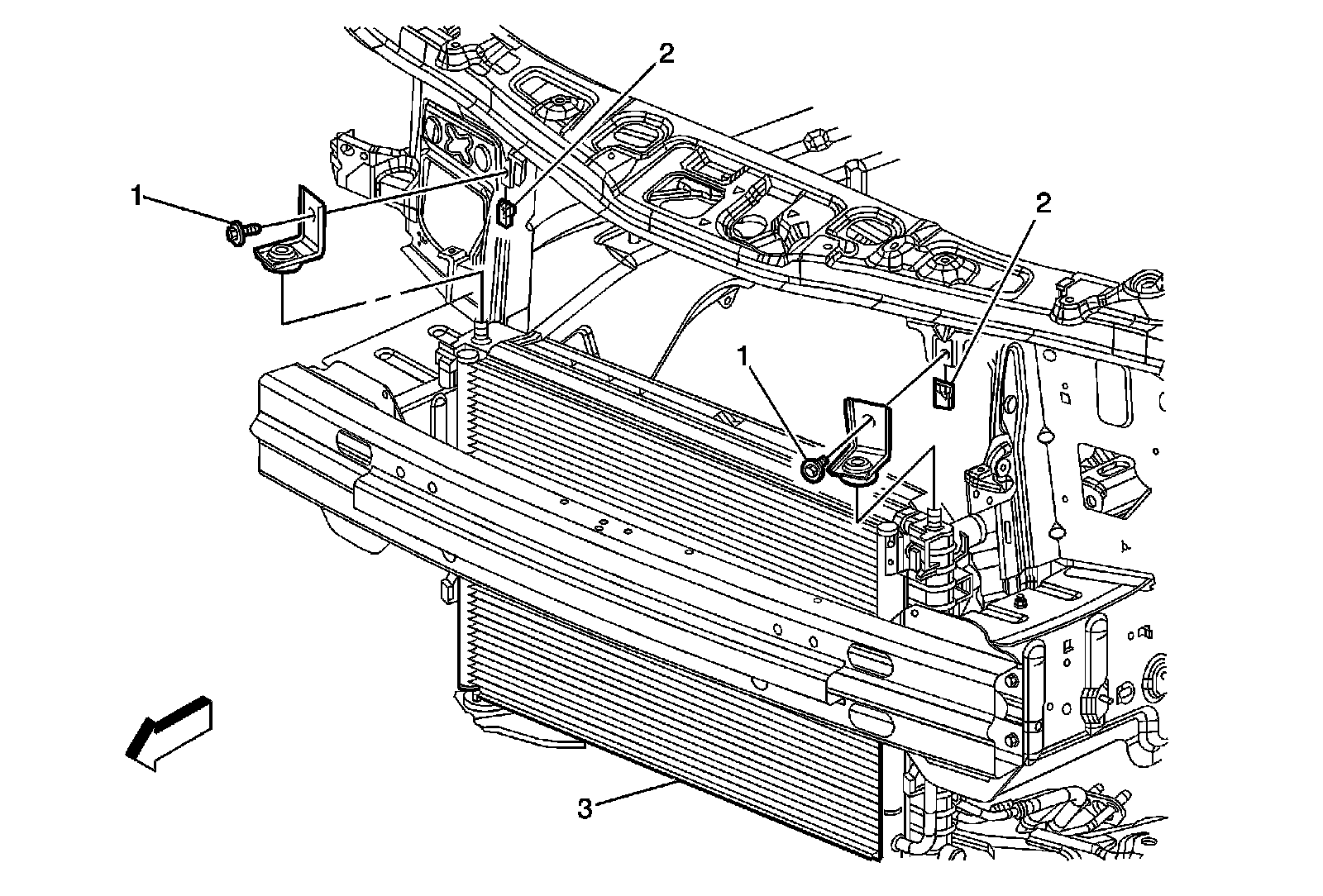 2
1
2
1
3