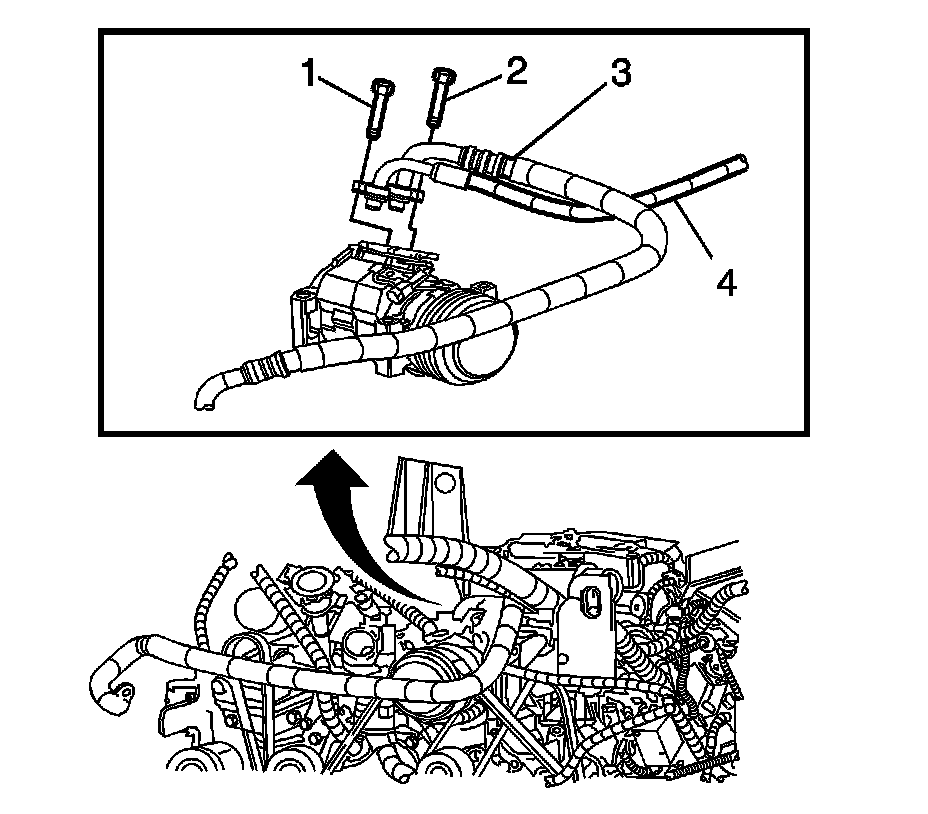 1
2
3
4