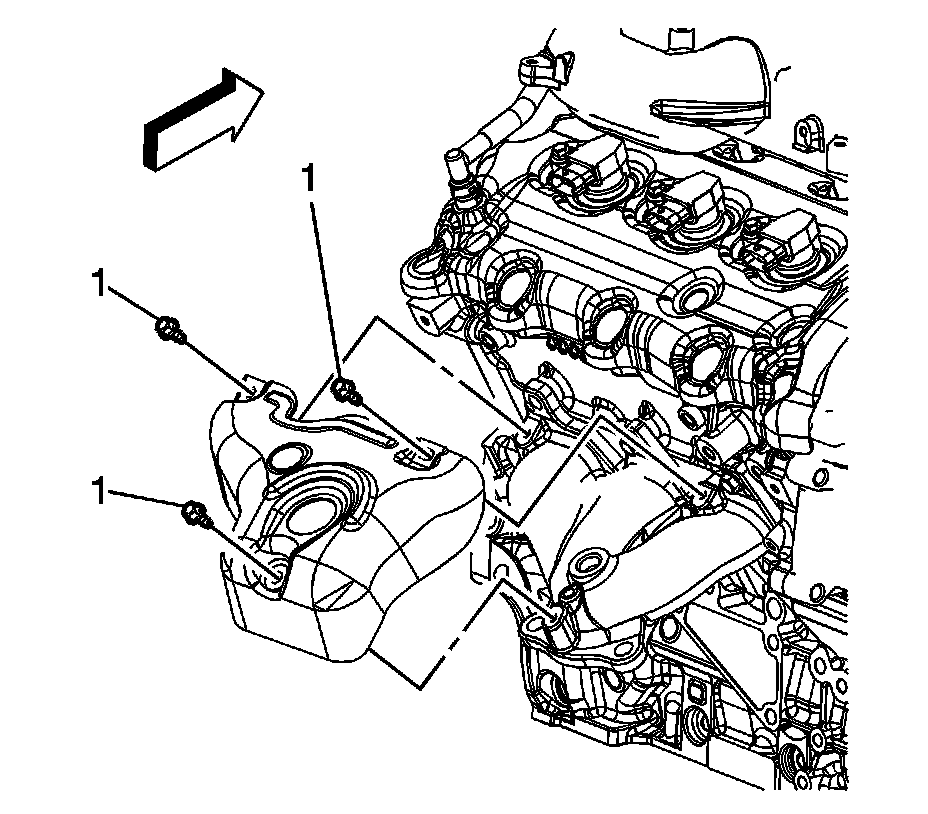 1
1
1