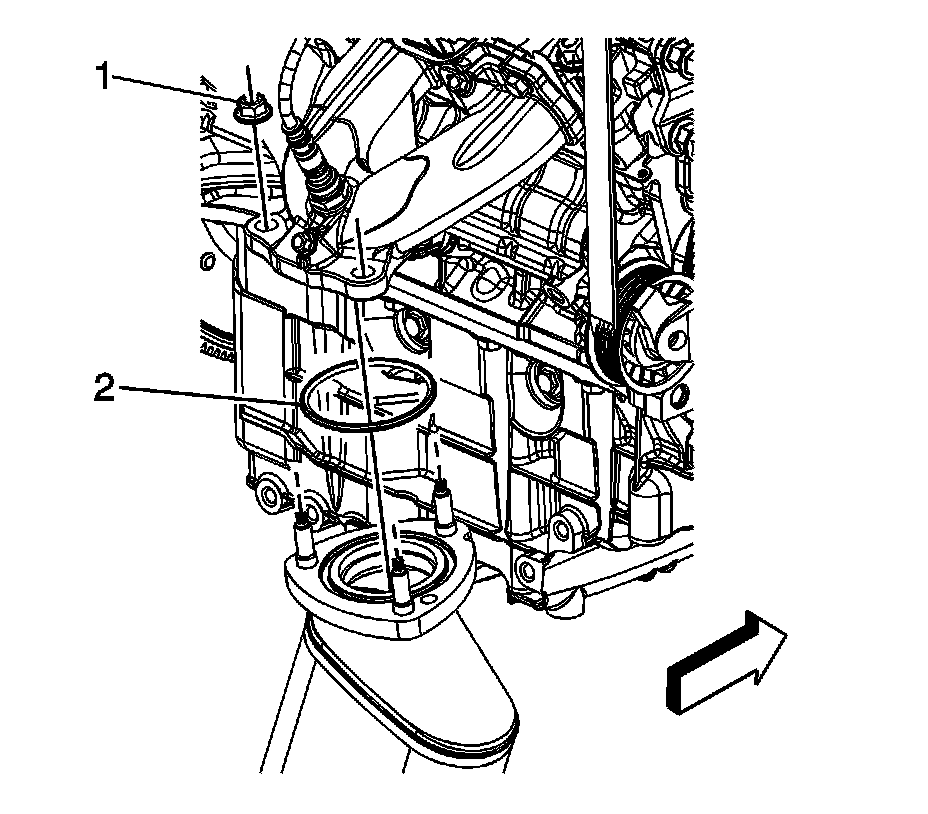 1
2