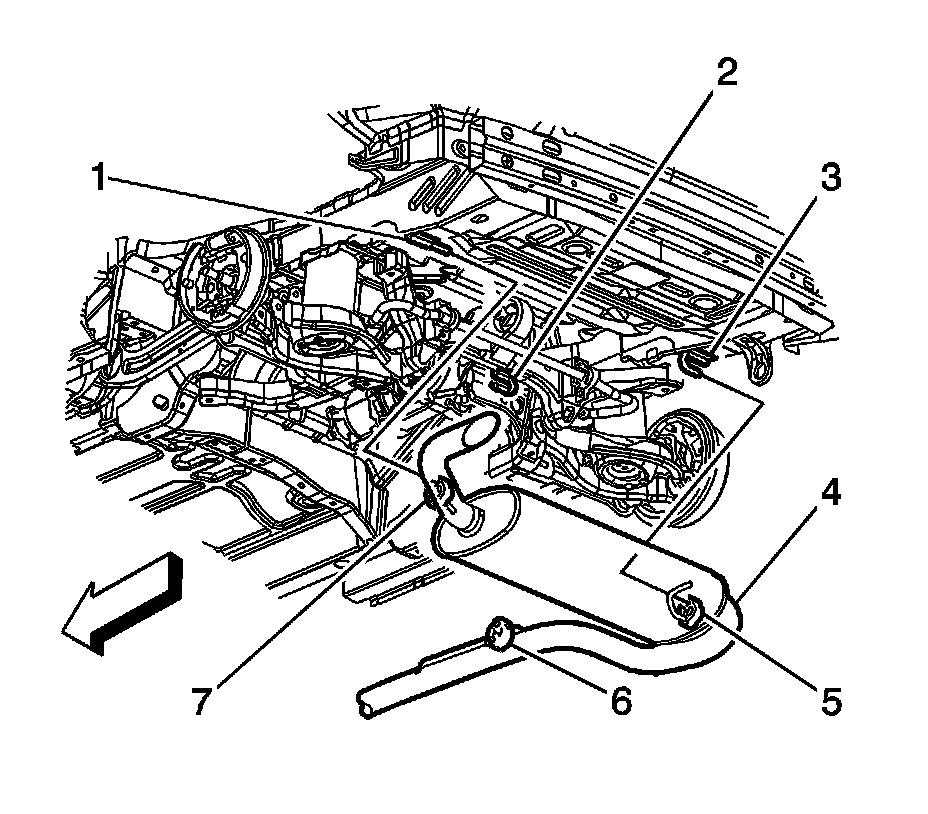 2
1
3
4
7
6
5