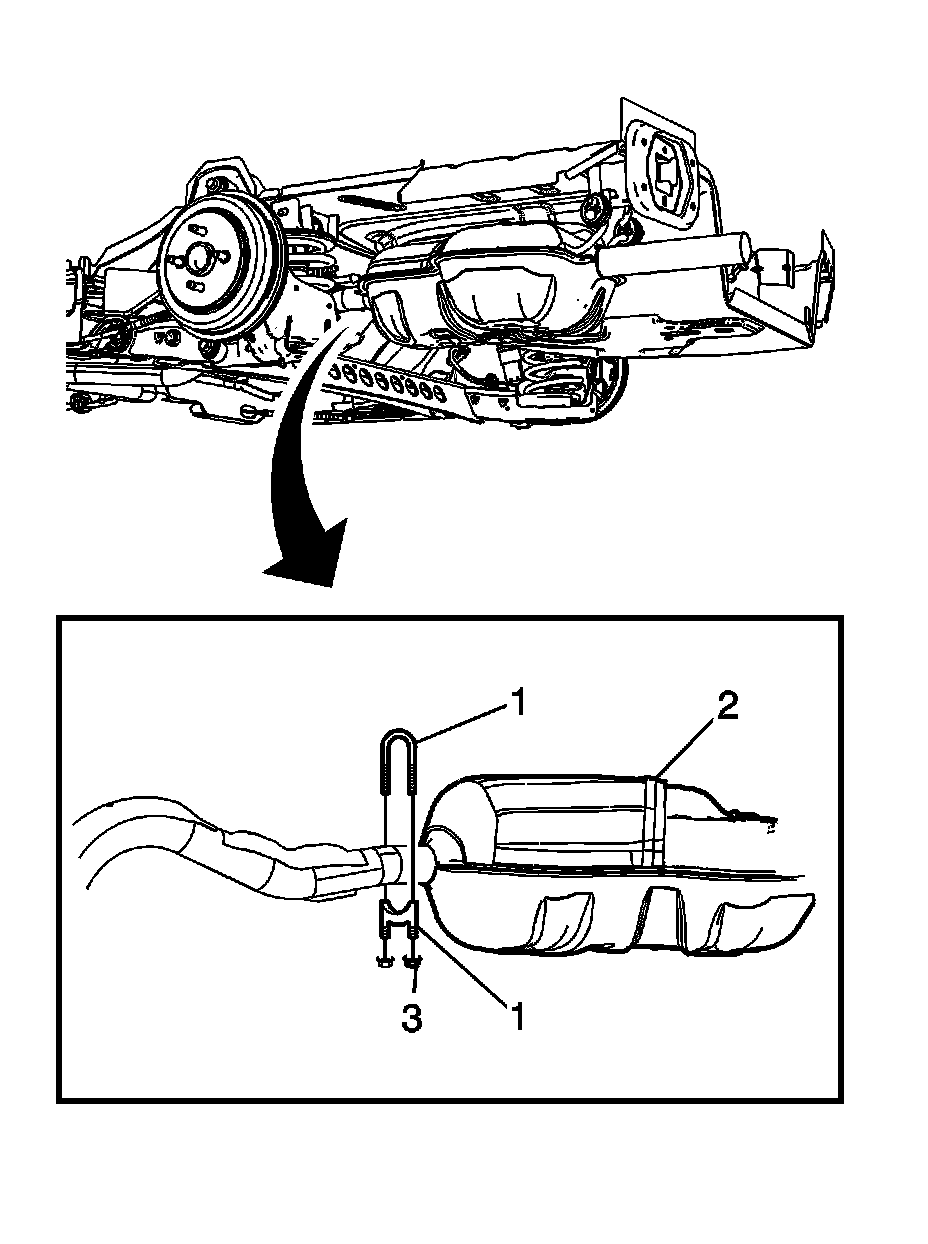 1
2
3
1