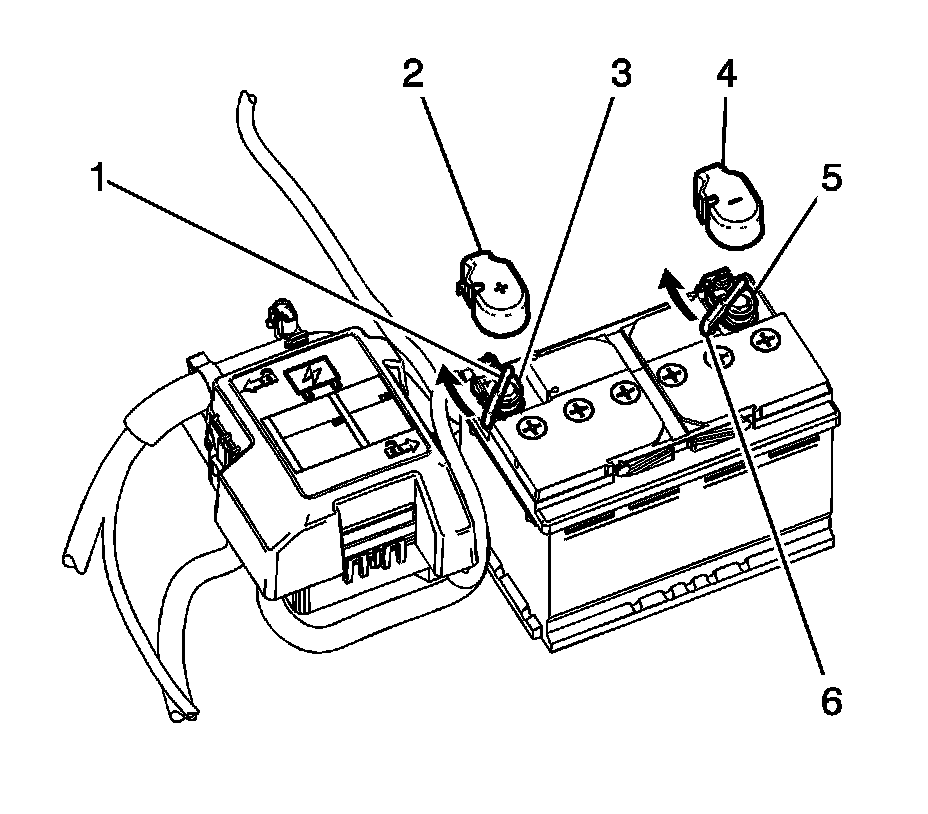 2
3
4
1
5
6