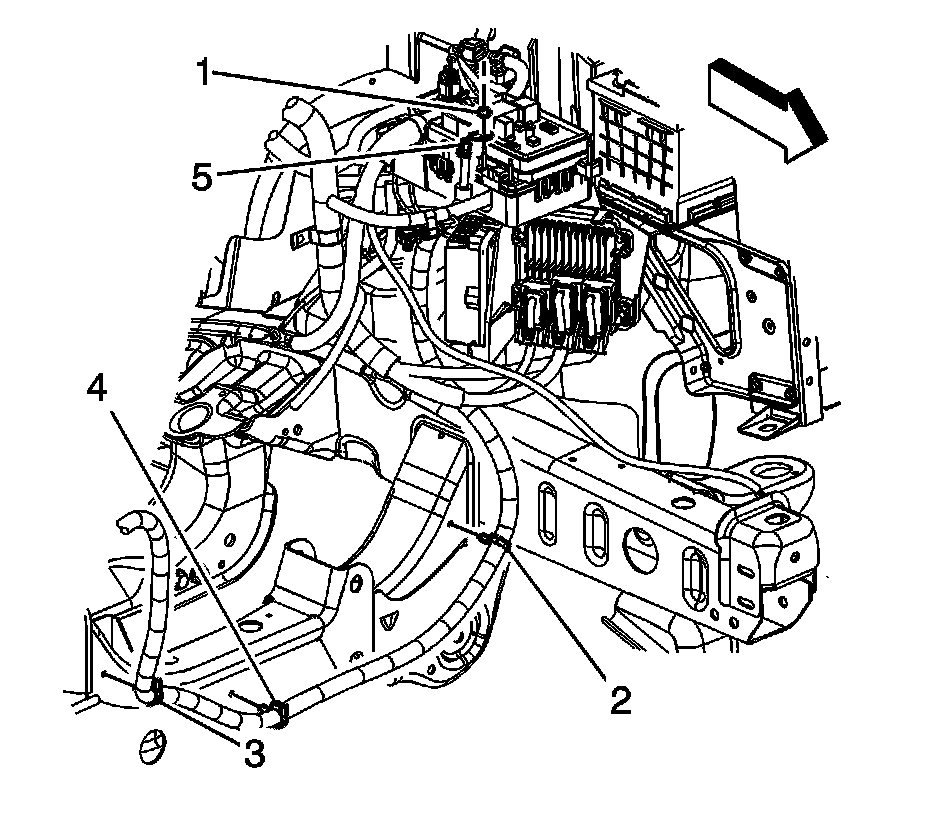 1
5
4
2
3