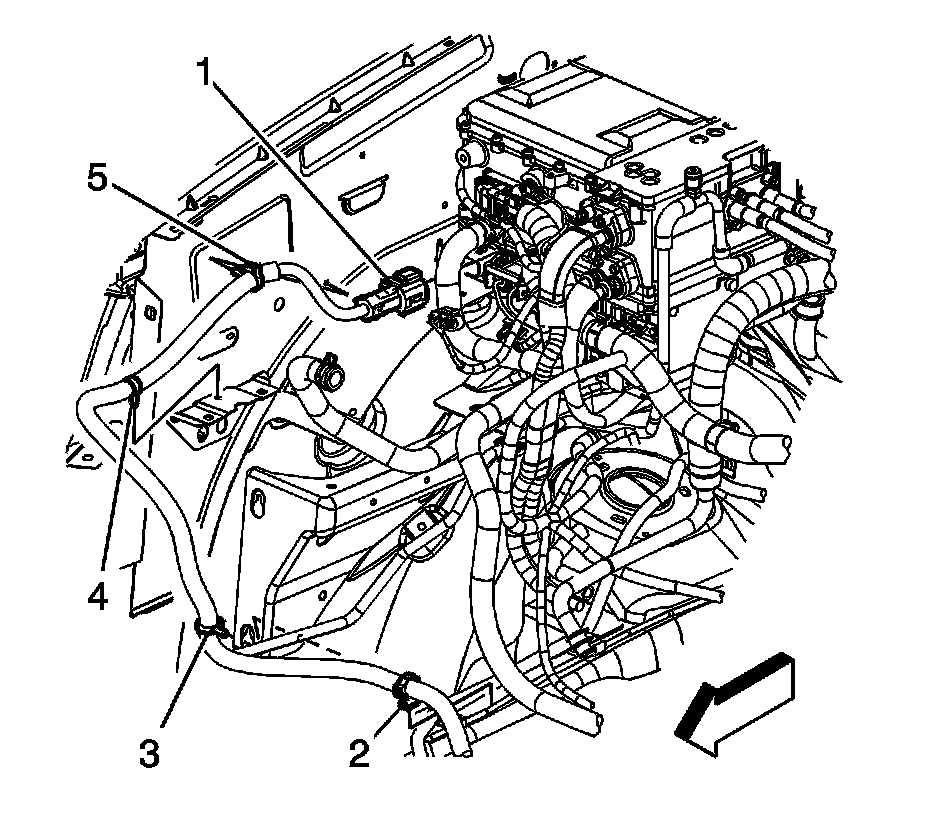 1
5
4
3
2