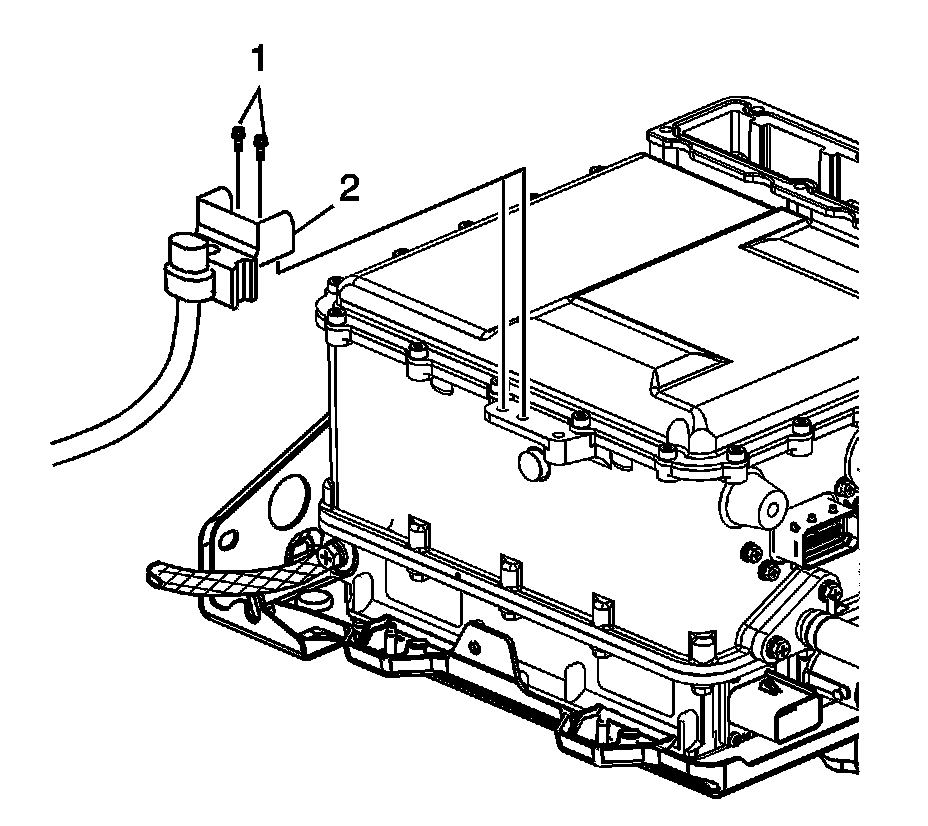 1
2