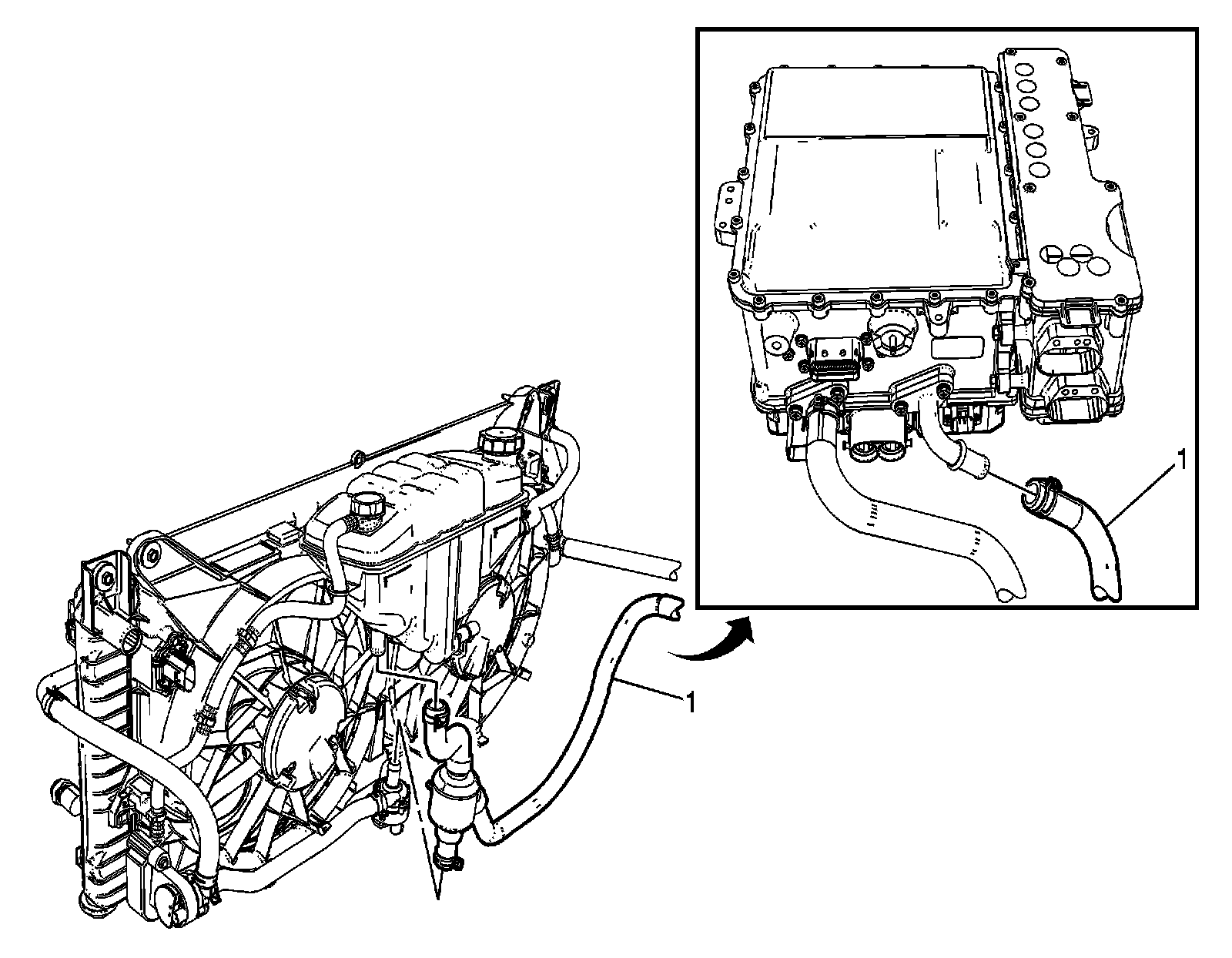 1

1