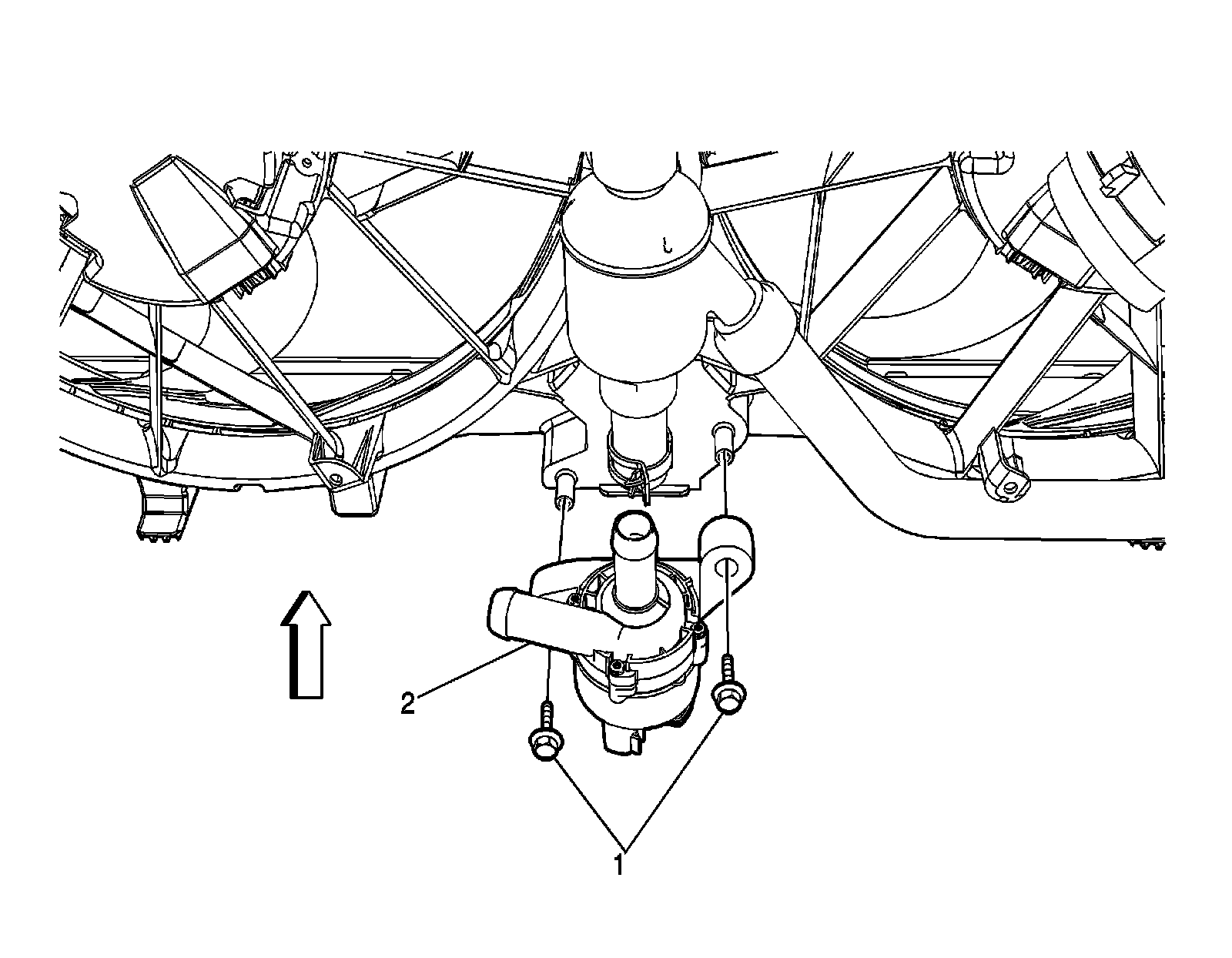 2

1