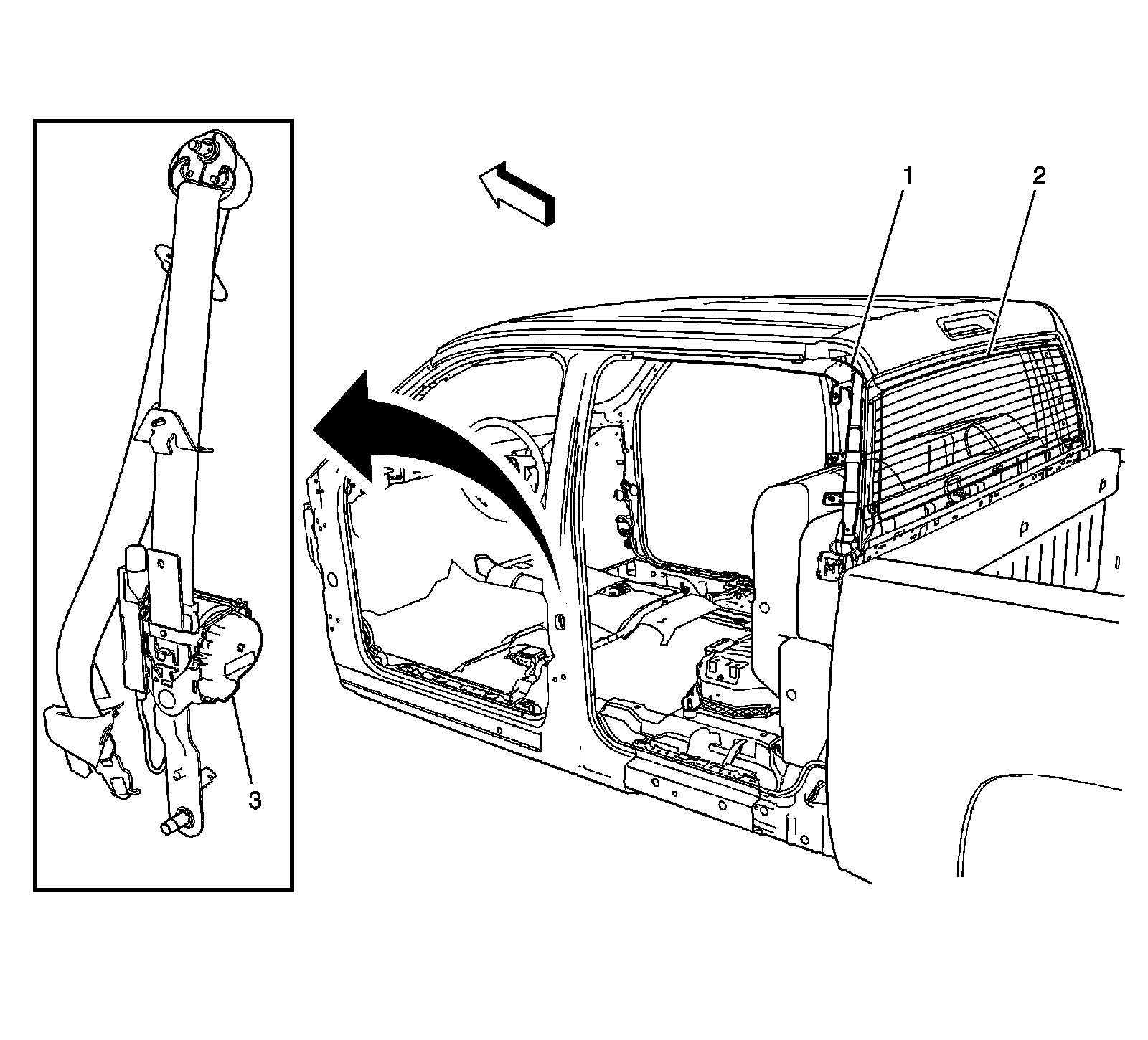 1
2
3