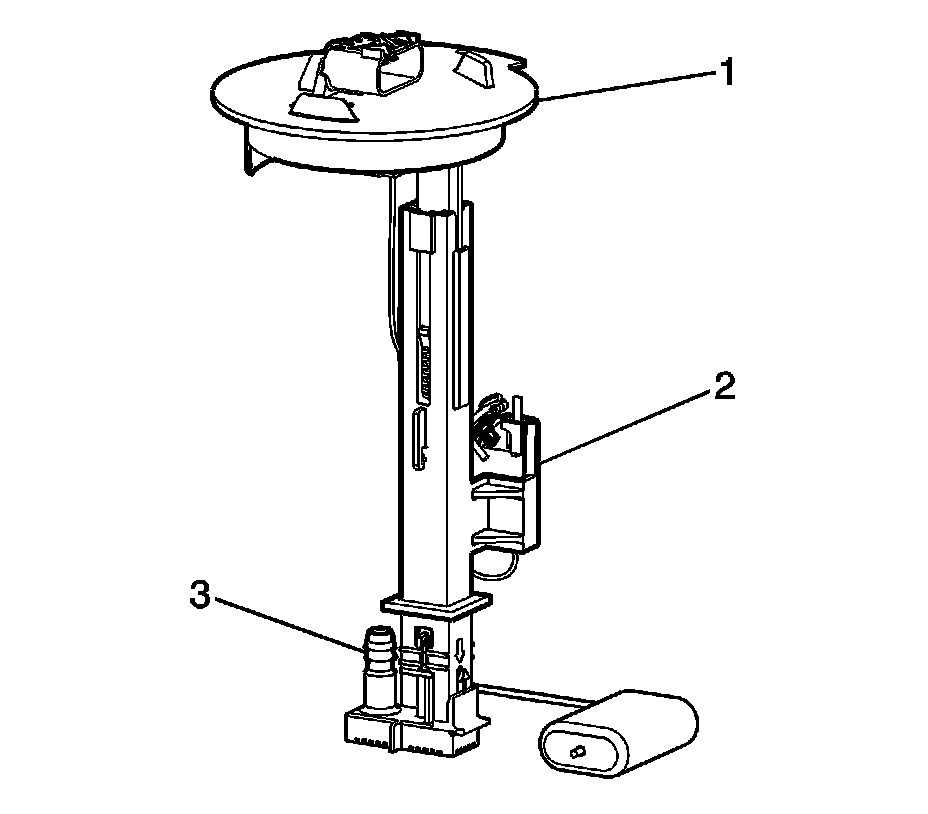 1
2
3