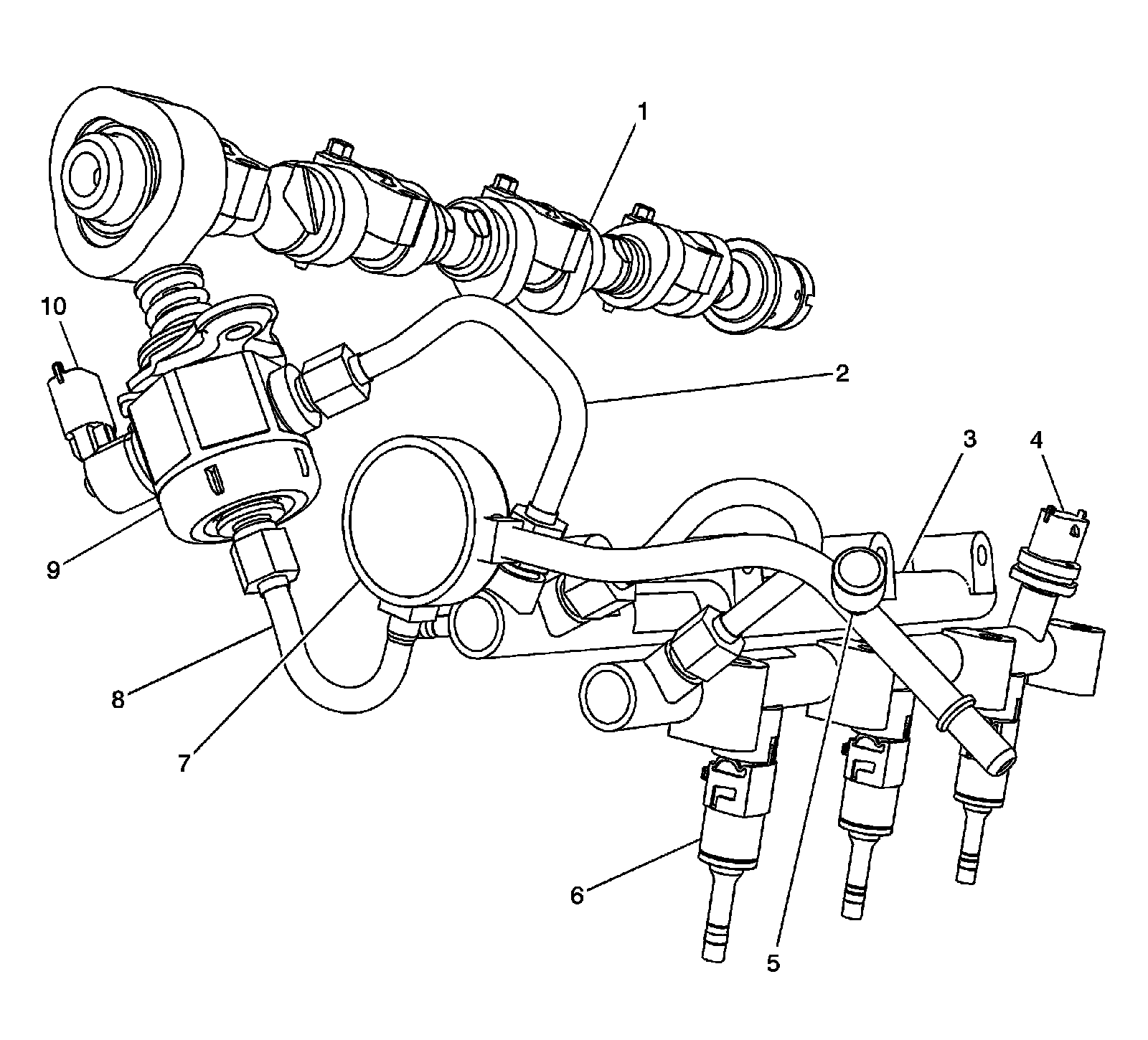 1
10
2
3
4
9
8
7
6
5