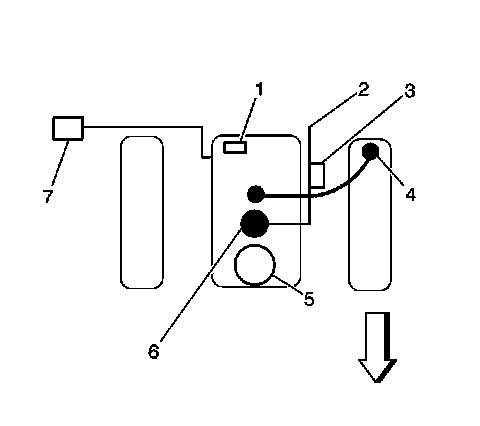 1
2
3
7
4
5
6