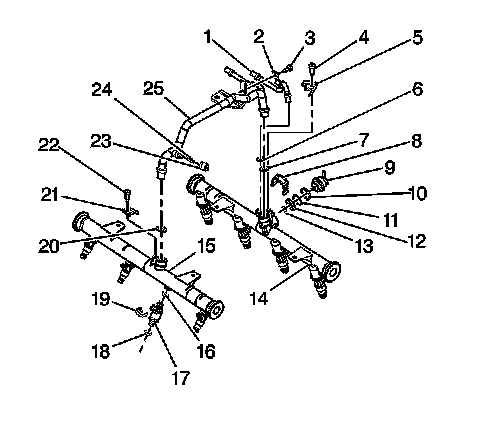 1
2
3
4
5
6
7
8
9
10
11
12
13
14
15
16
17
18
19
20
21
22
23
24
25