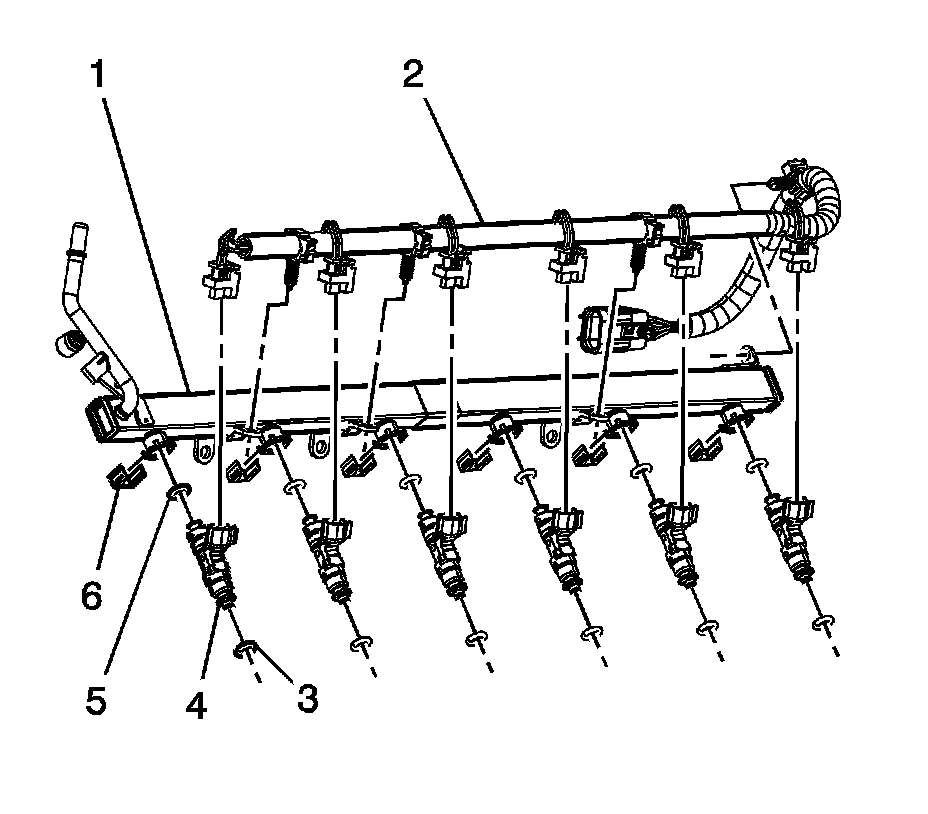 1
2
6
5
4
3