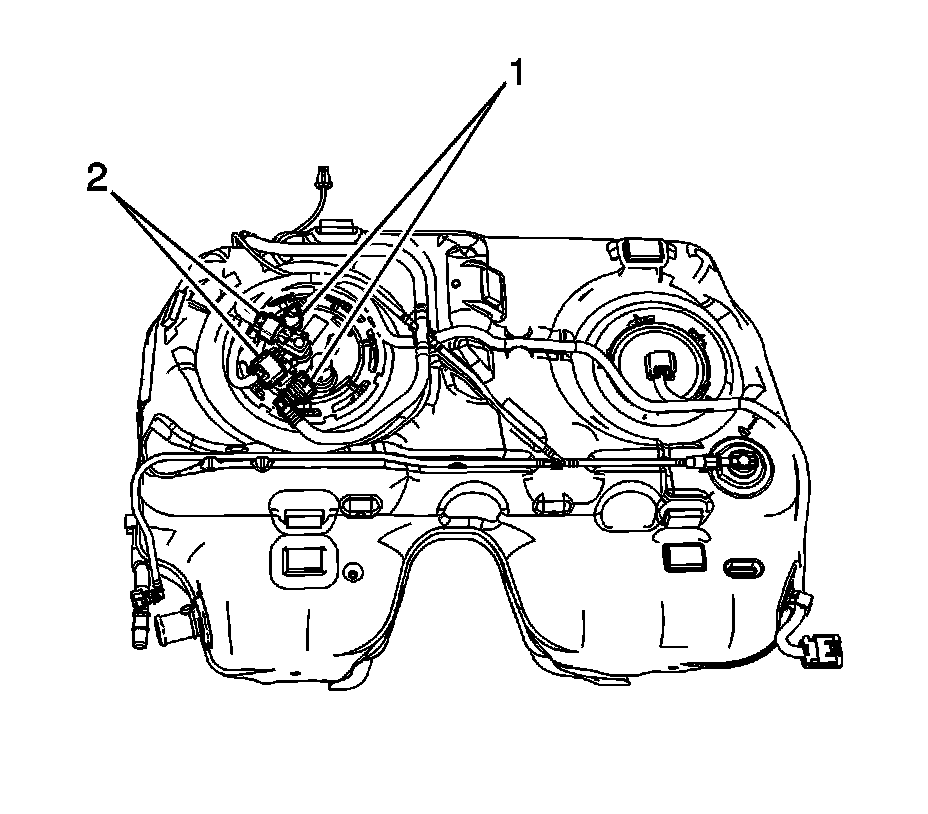 1

2