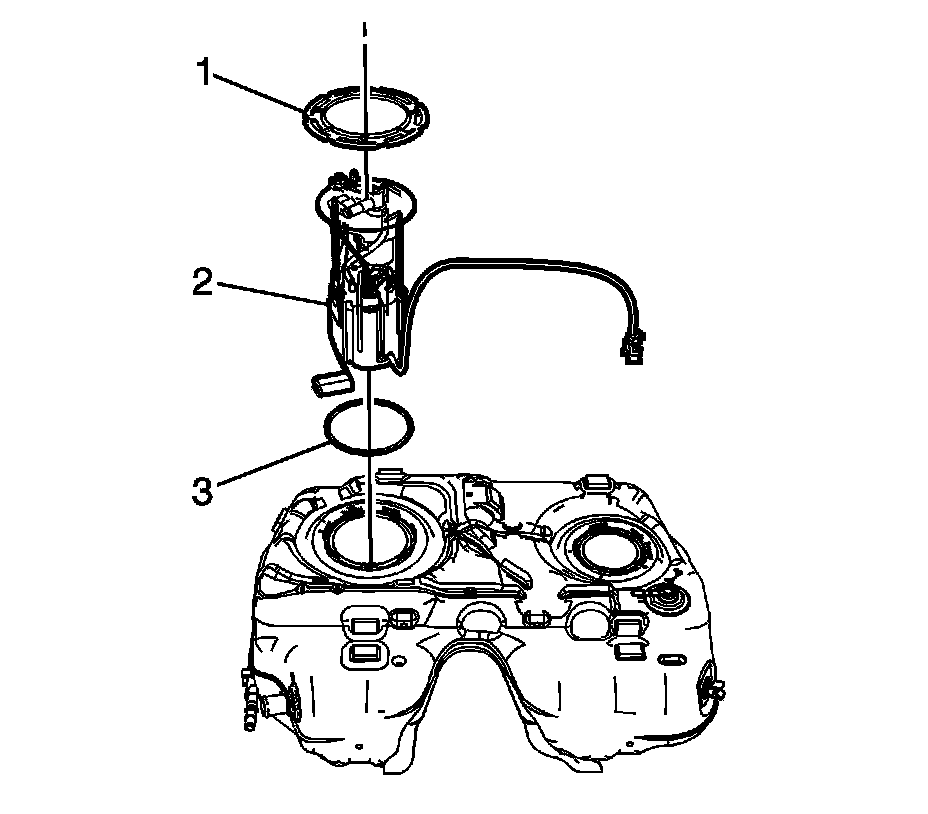 1
2
3