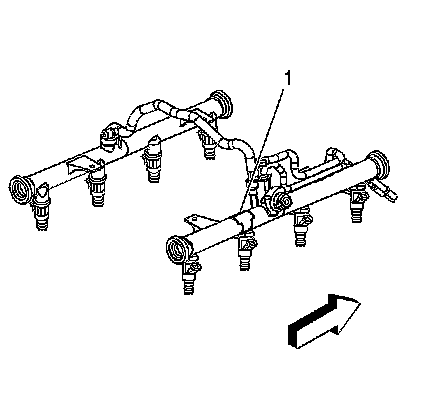 1