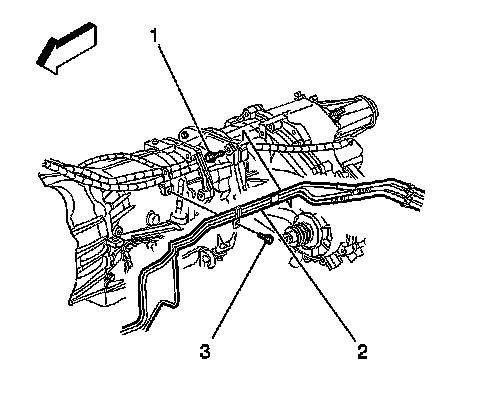 1

3

2