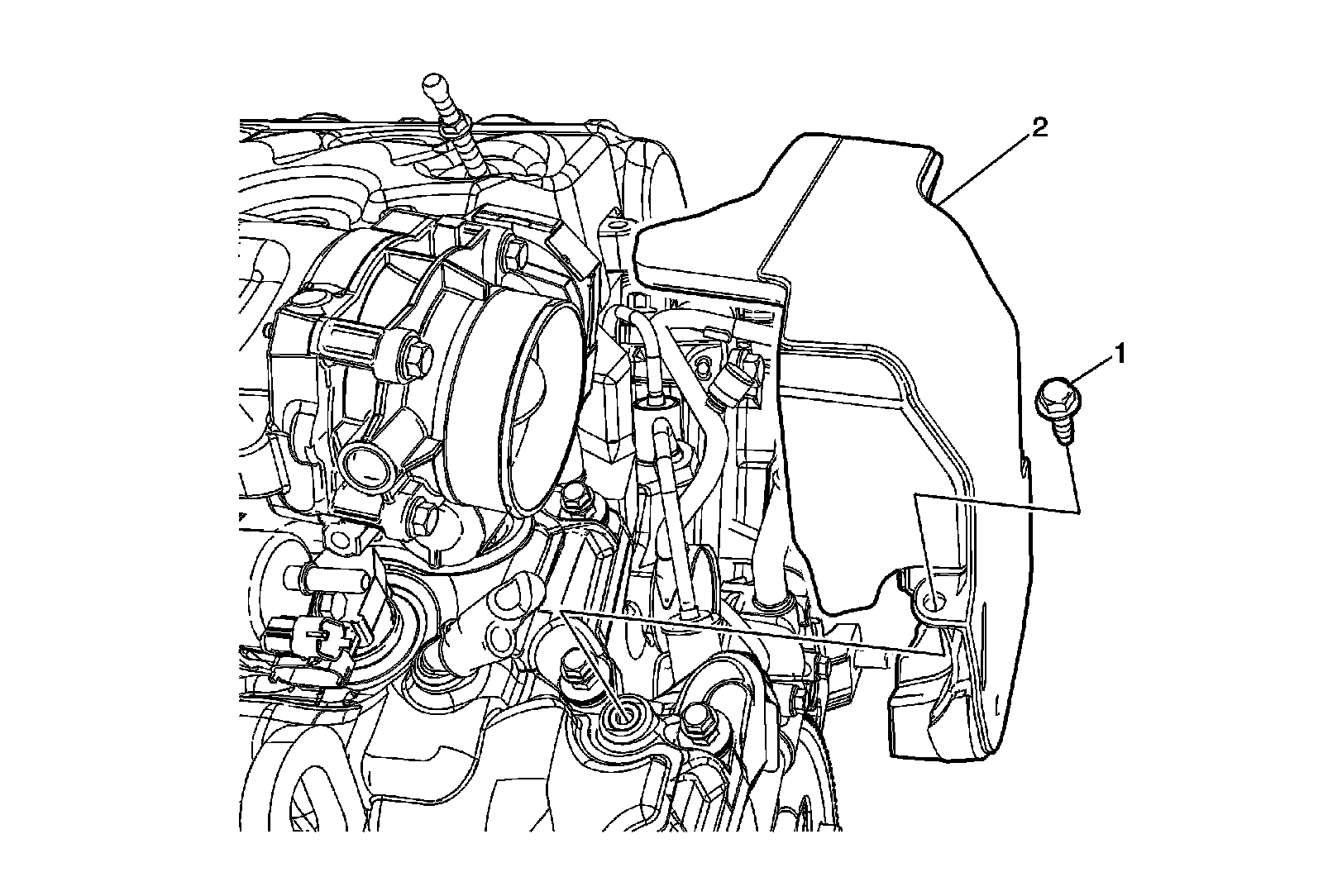 2
1