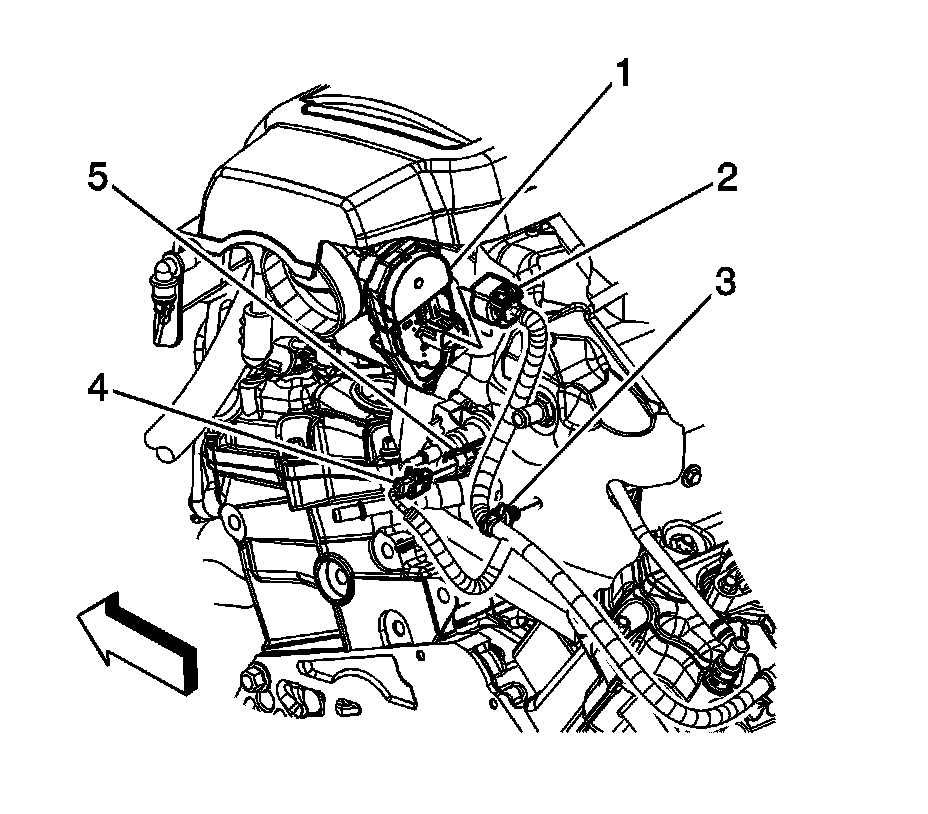 1
5
2
3
4