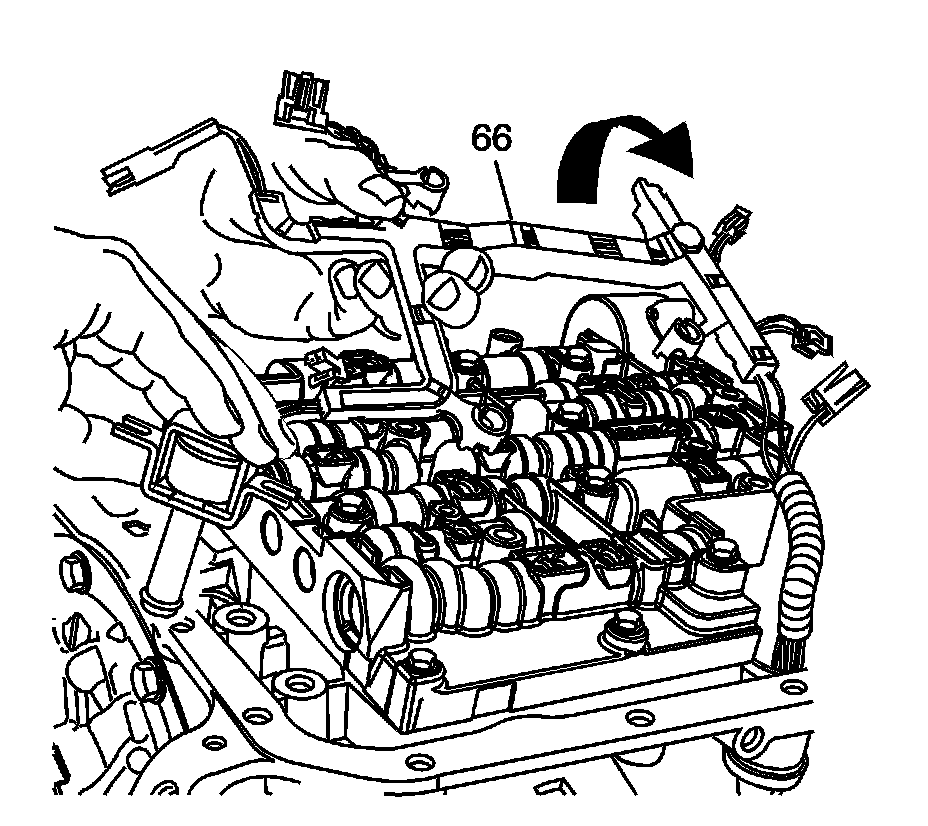 66