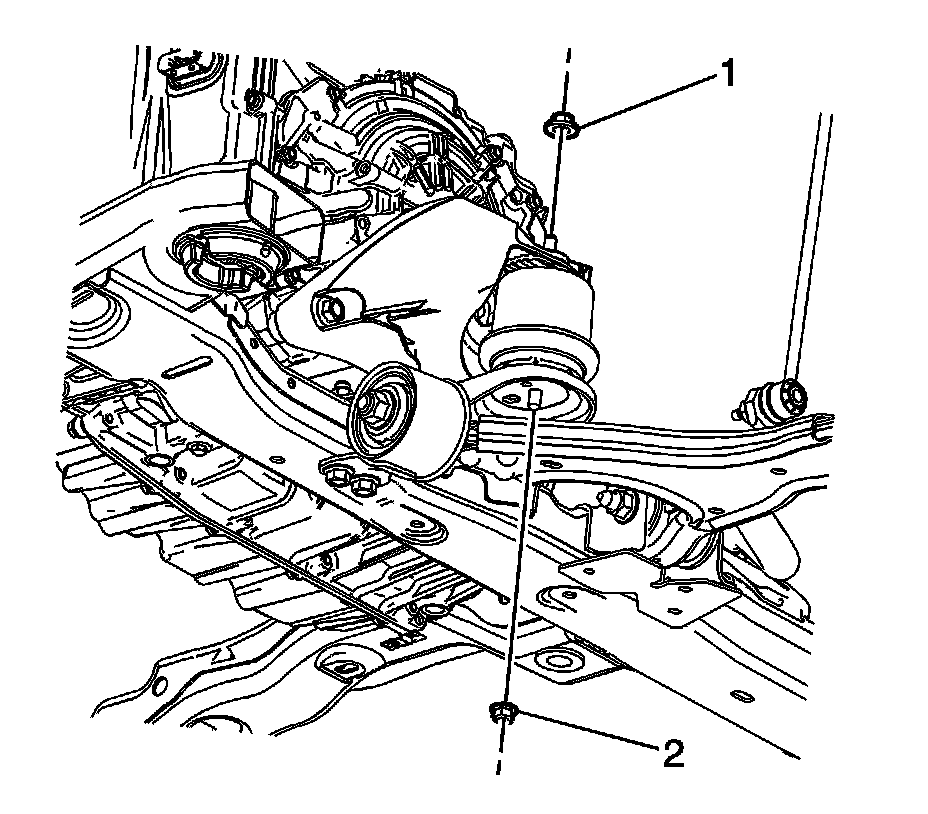 1
2