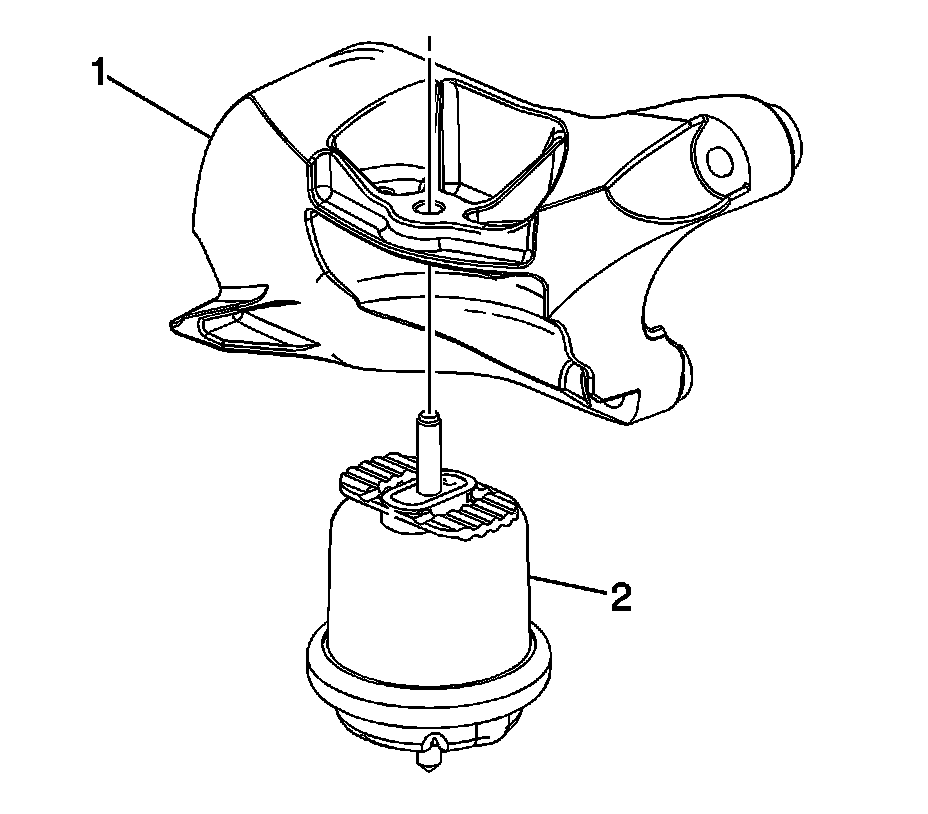 1

2