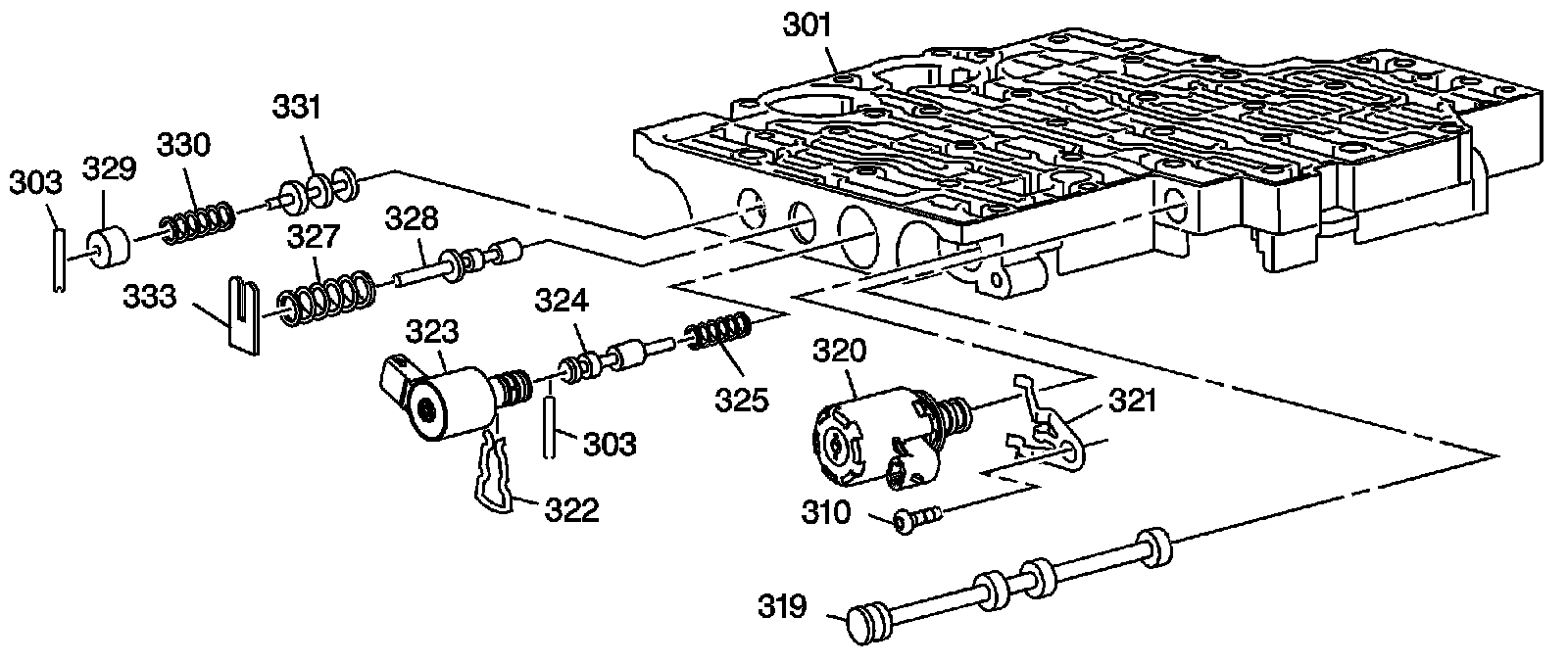 301
331
330
303
329
328
327
333
324
323
325
320
321
303
322
310
319