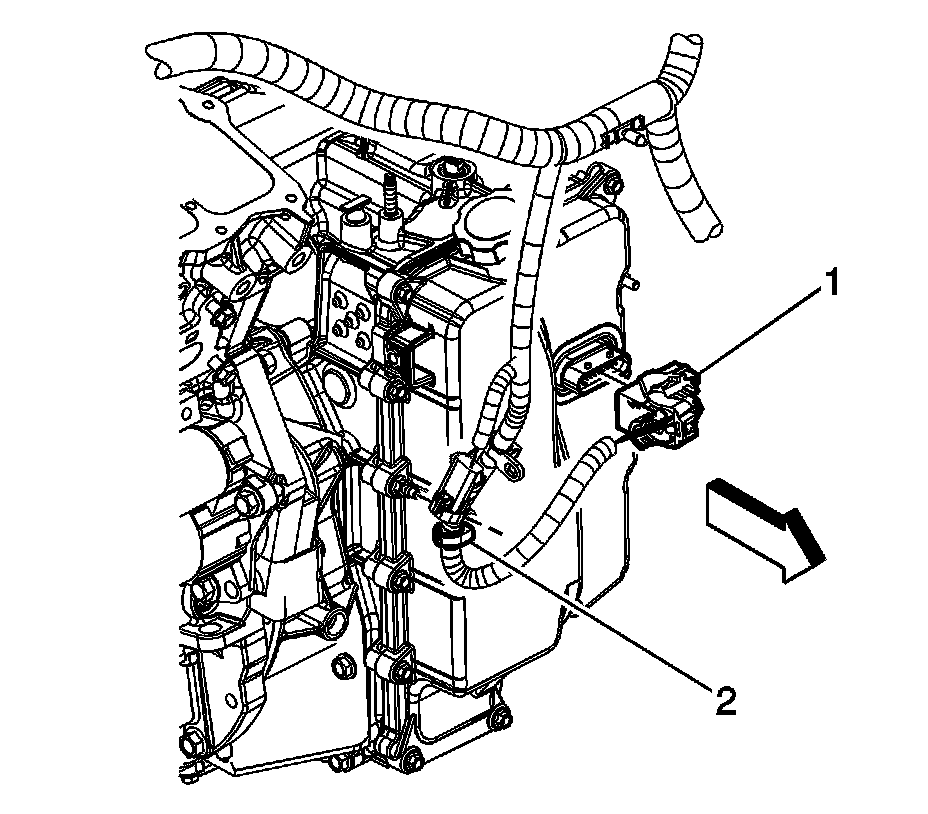 1

2